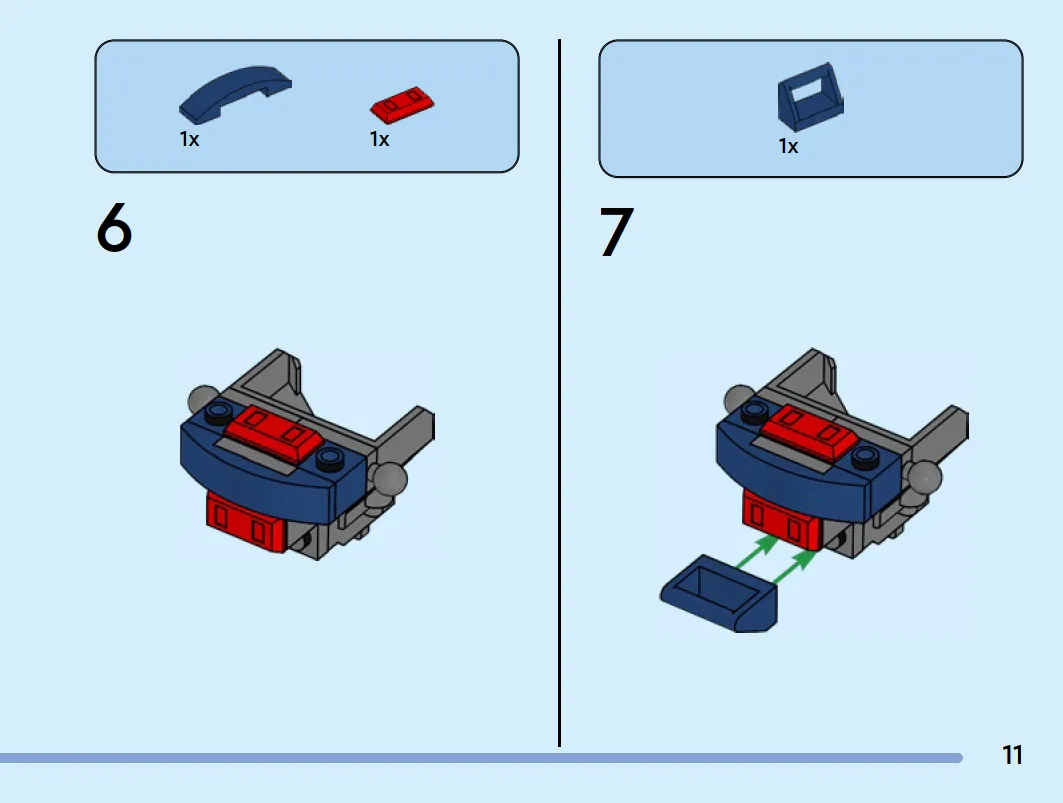 1x 1x

6

1x

7

11