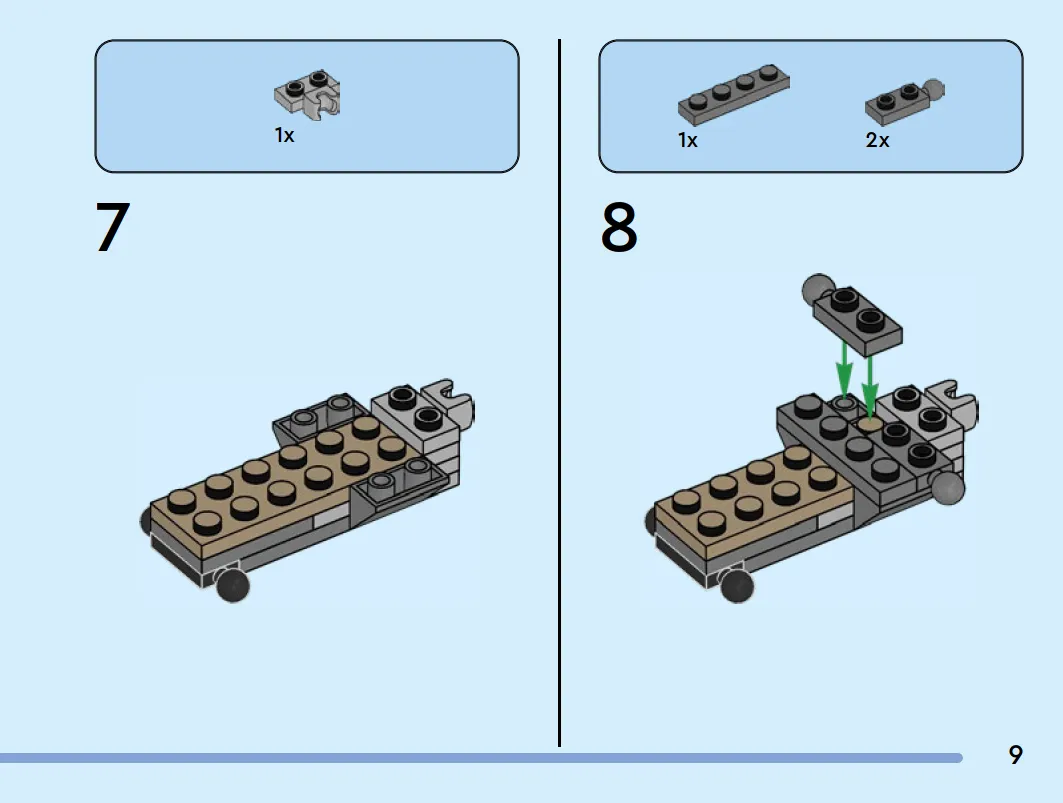 1x

7

1x

2x

8

9