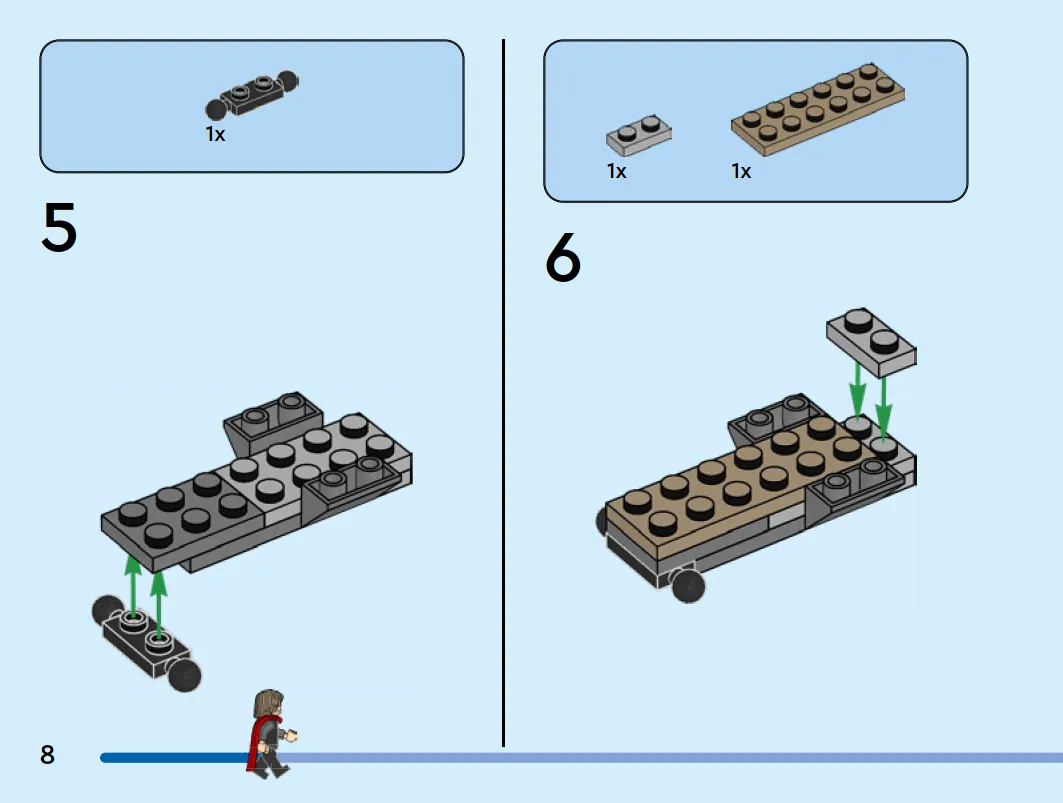 1x

5

1x

1x

6

8