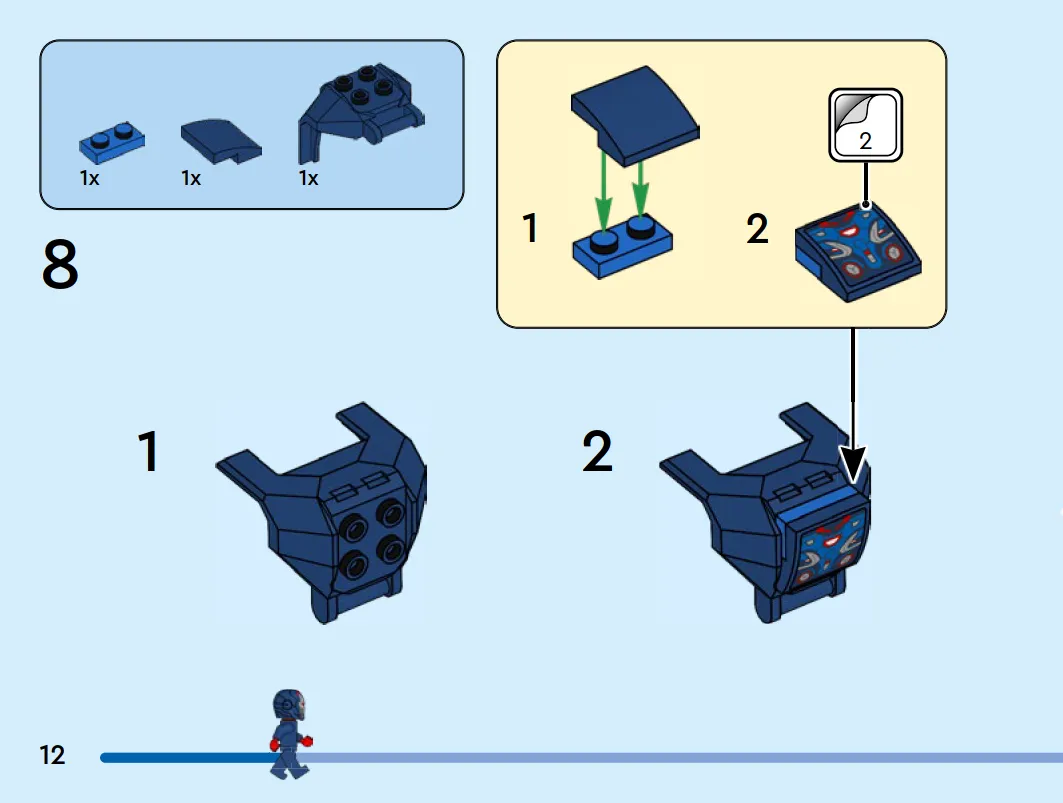 1x 1x 1x

8

1

2

2

1

2

12