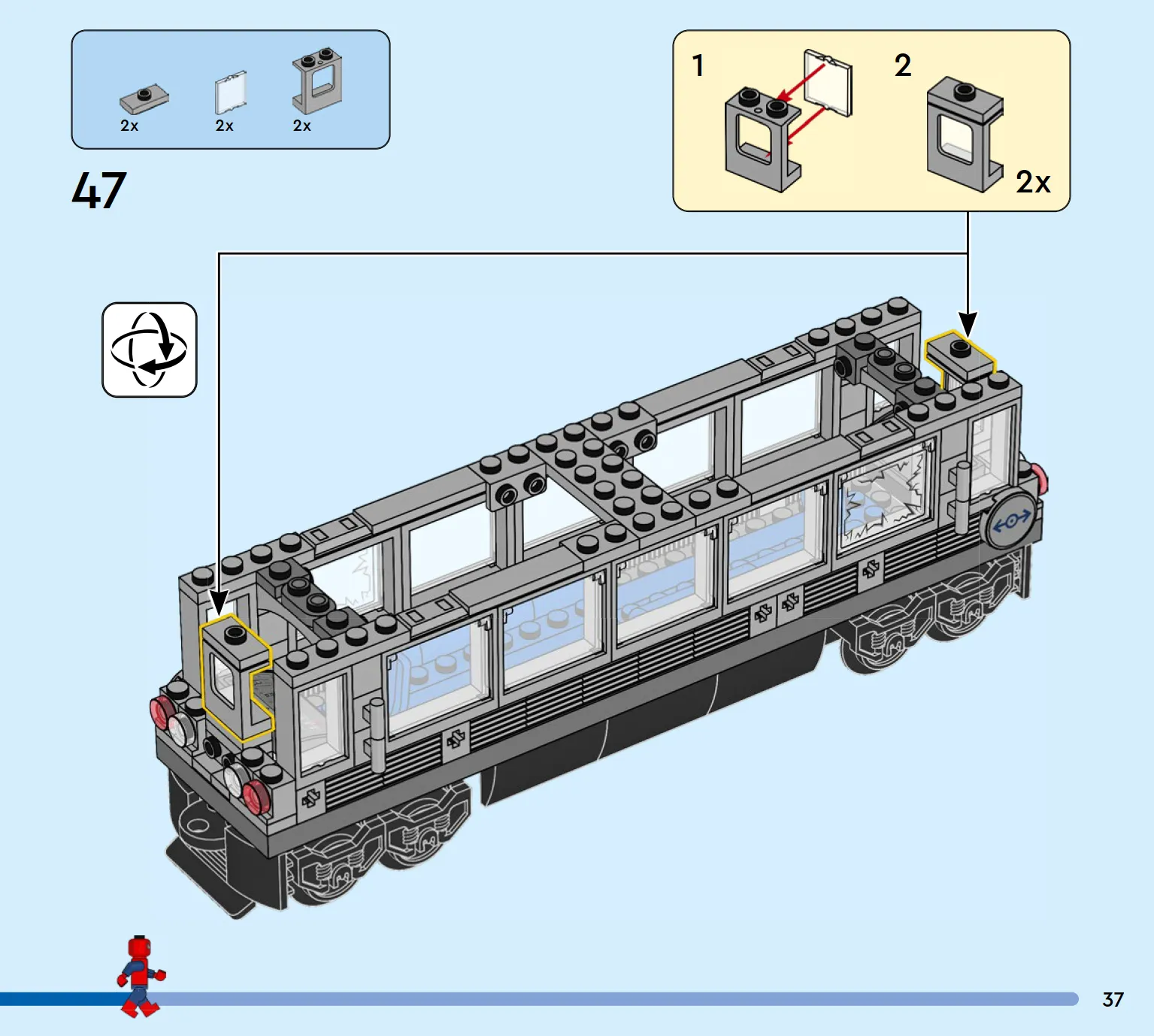 2x 2x 2x

47

1 2

2x

37