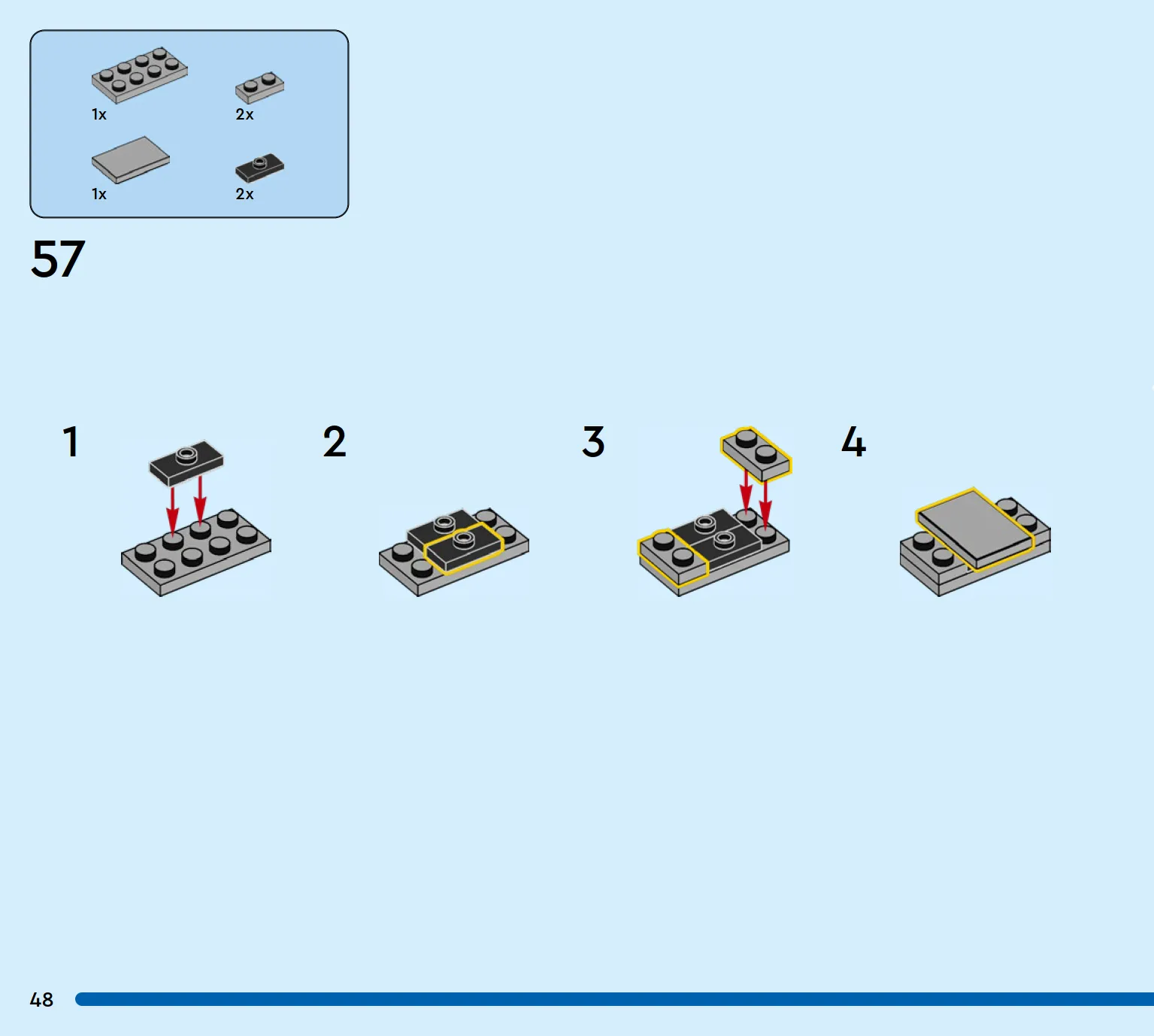 1x

2x

1x

2x

57

1

2

3

4

48