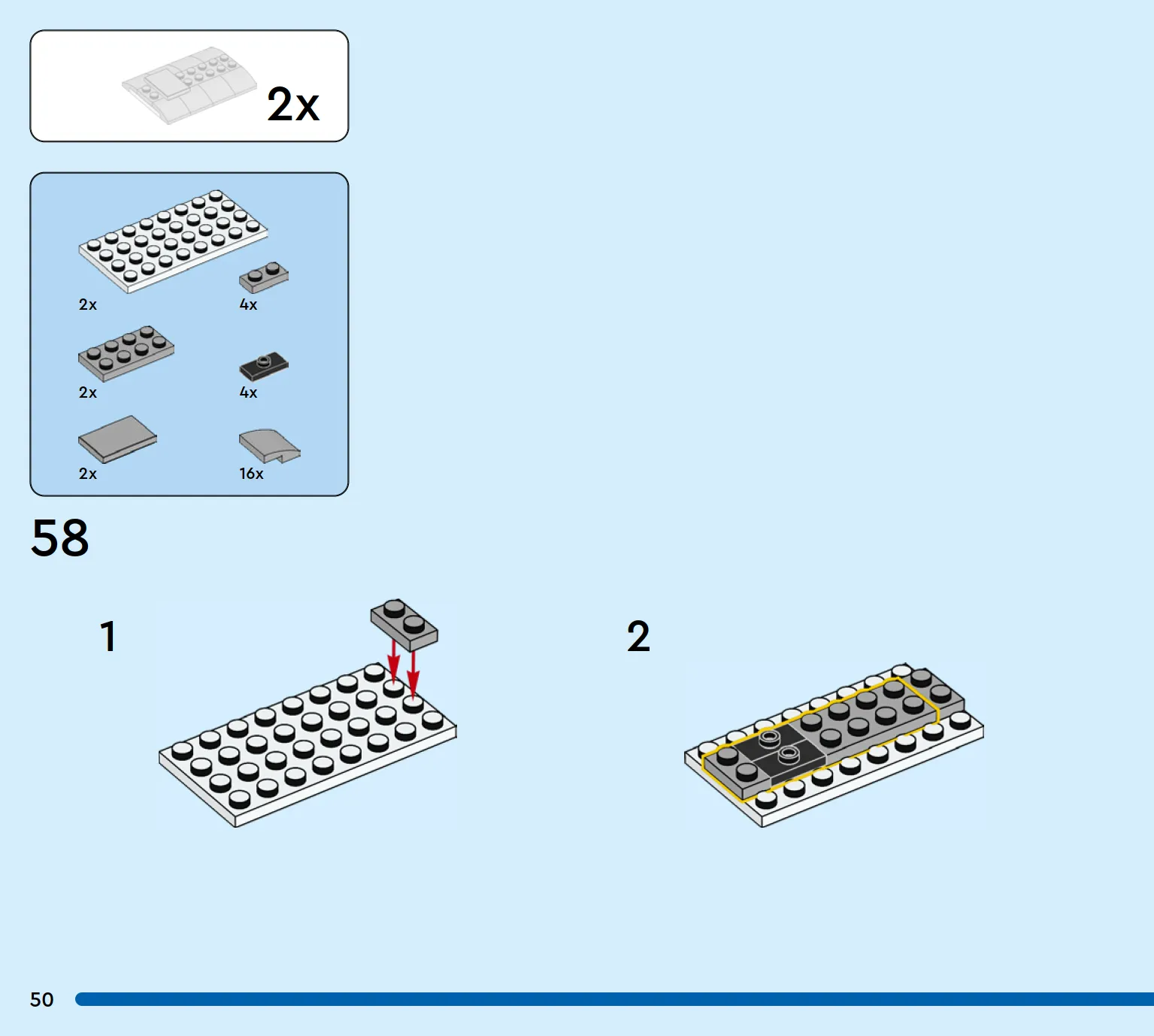 2x

2x
4x
2x
4x
2x
16x

58

1

2

50