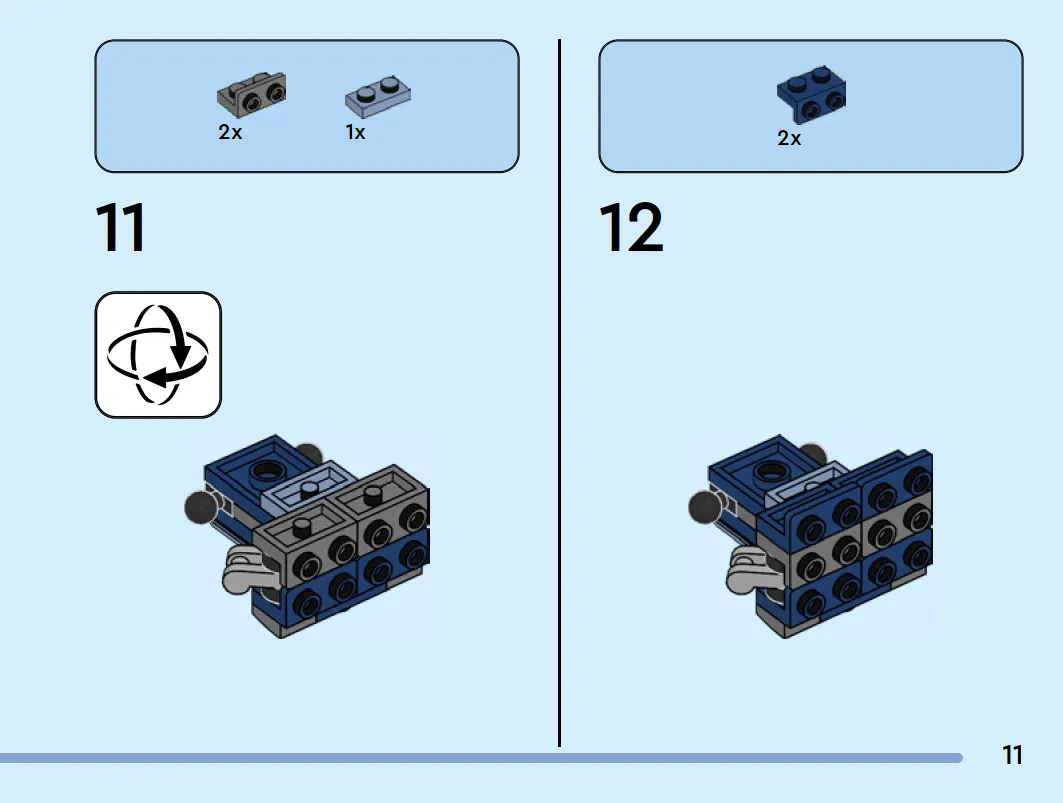 2x 1x

11

2x

12

11