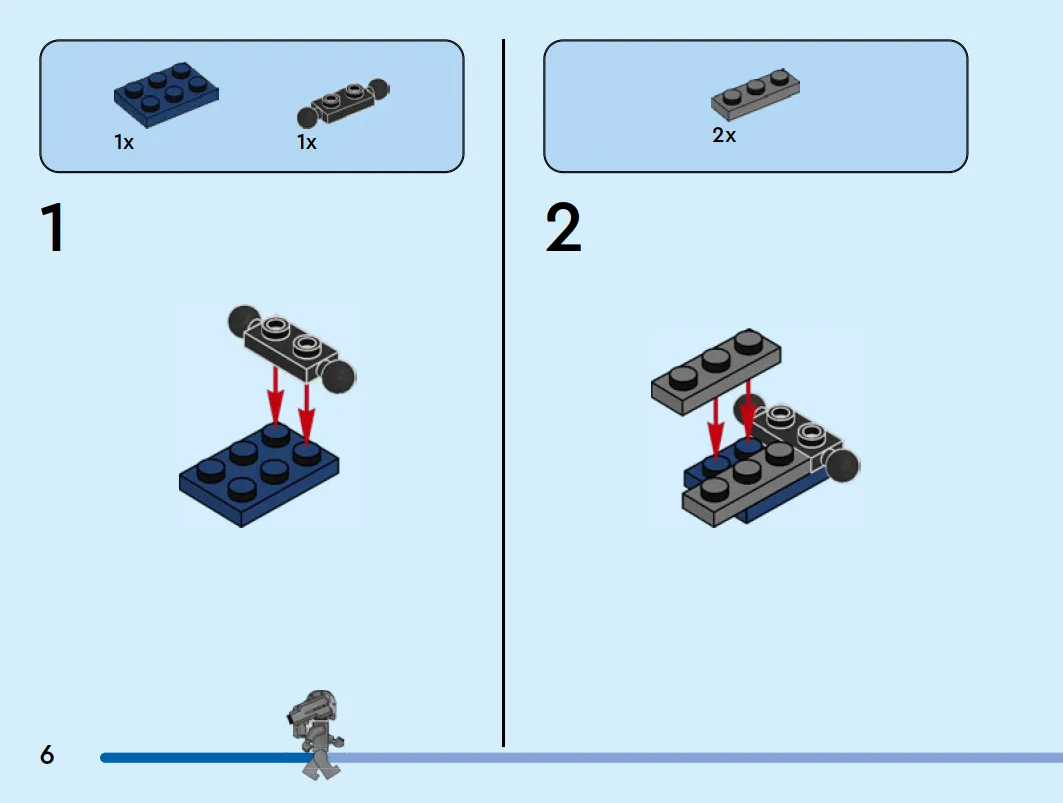 1x
1x

1

2x

2

6