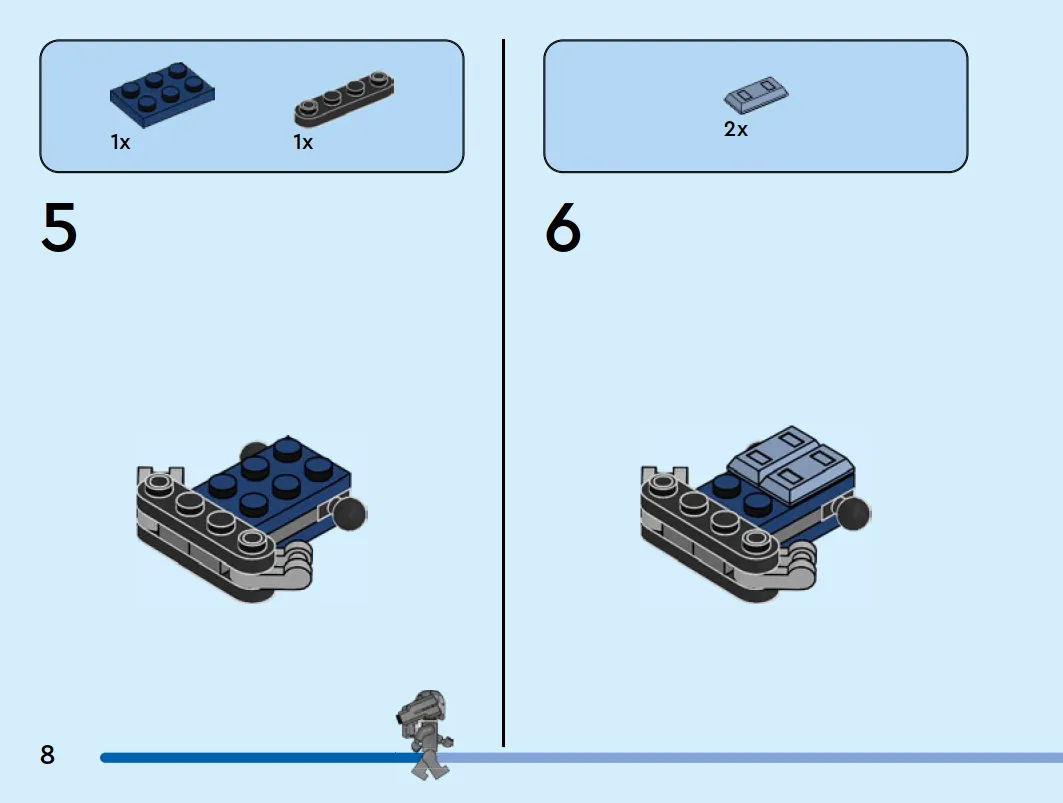 1x
1x

5

2x

6

8