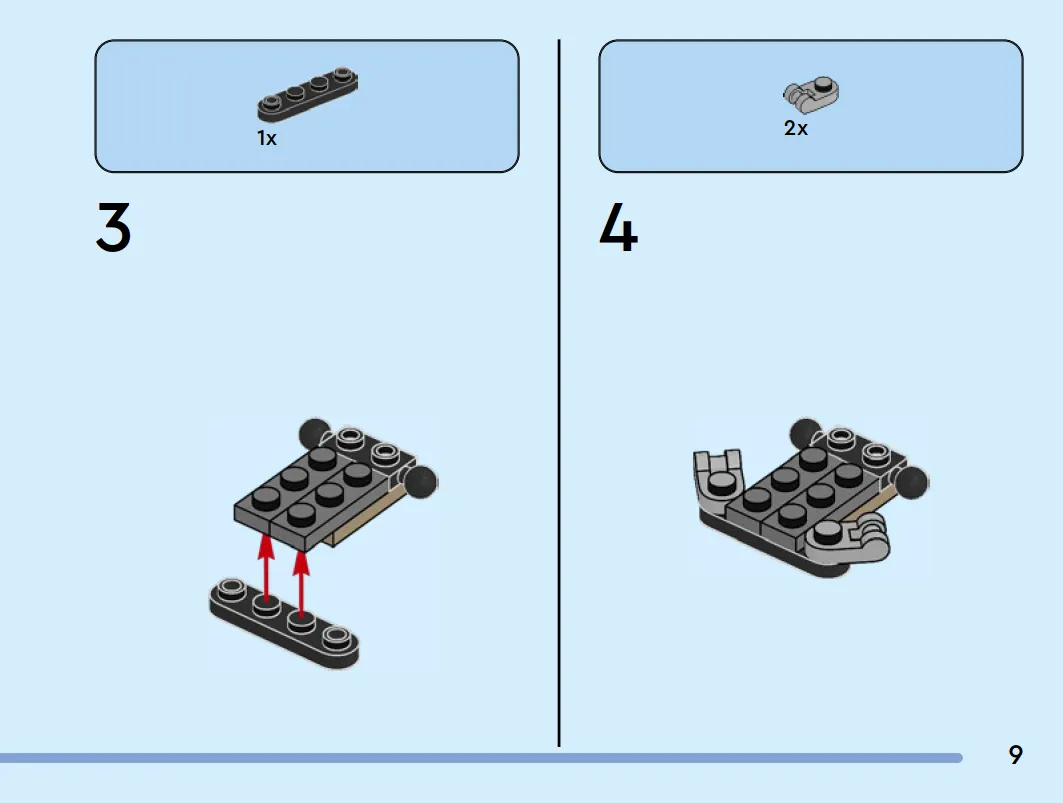 1x

3

2x

4

9