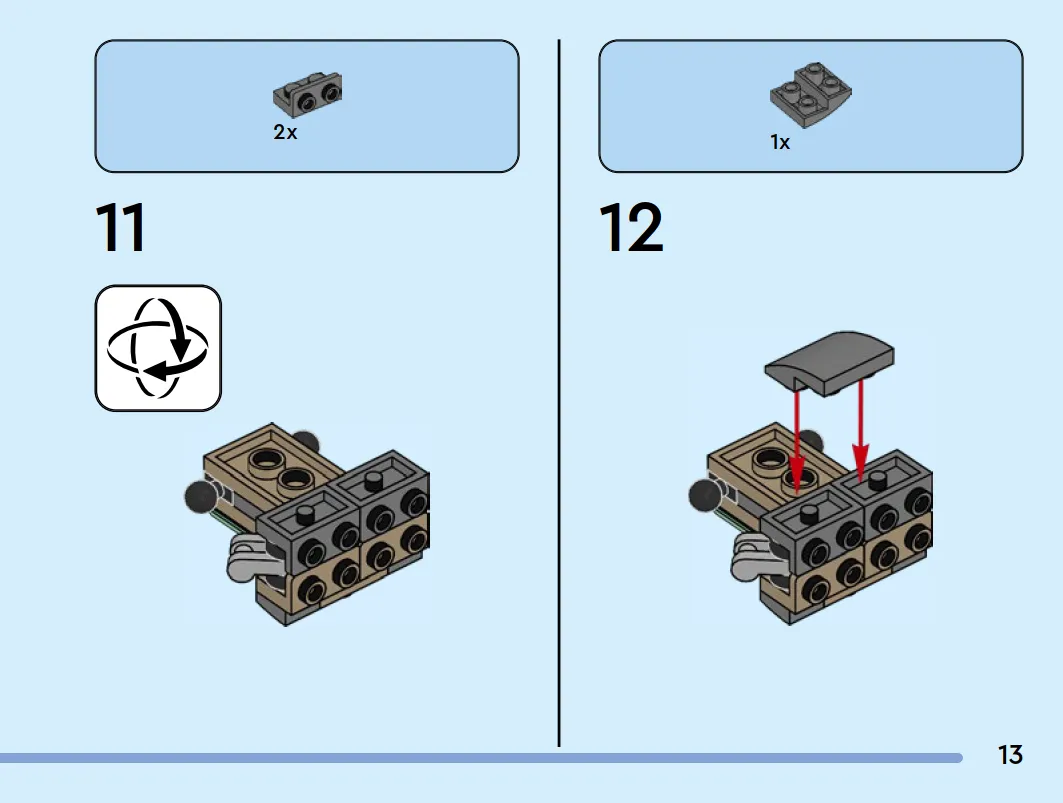 2x

11

1x

12

13