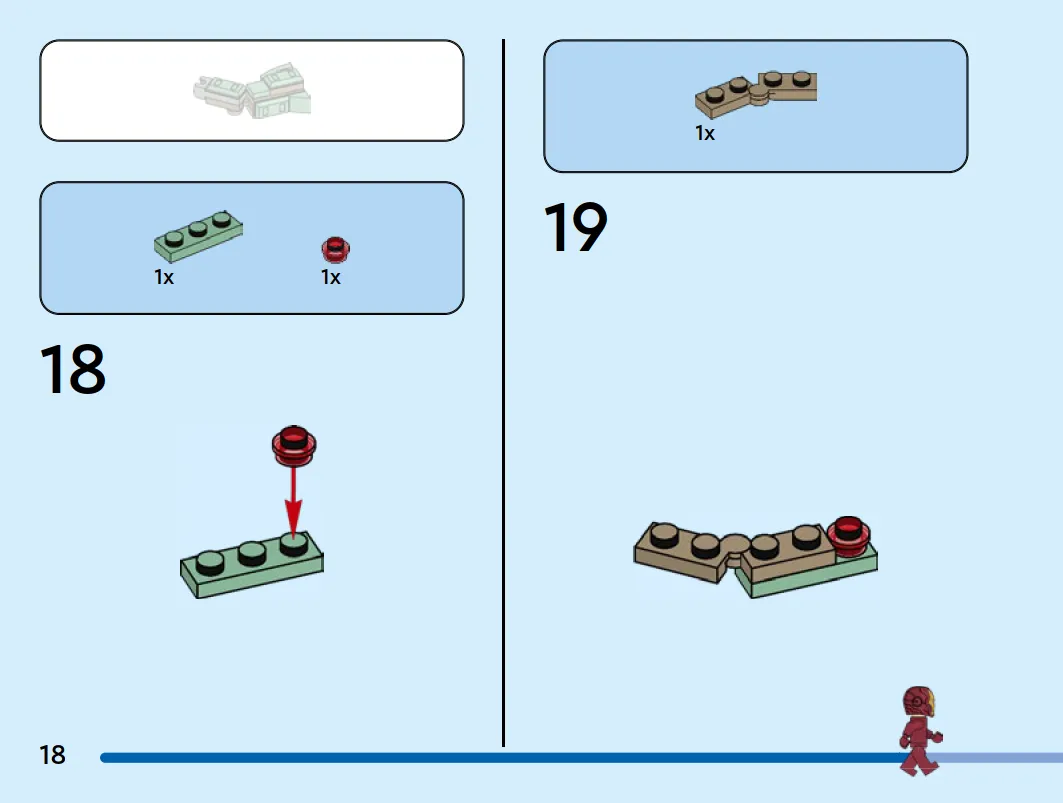 1x

1x

18

1x

19

18