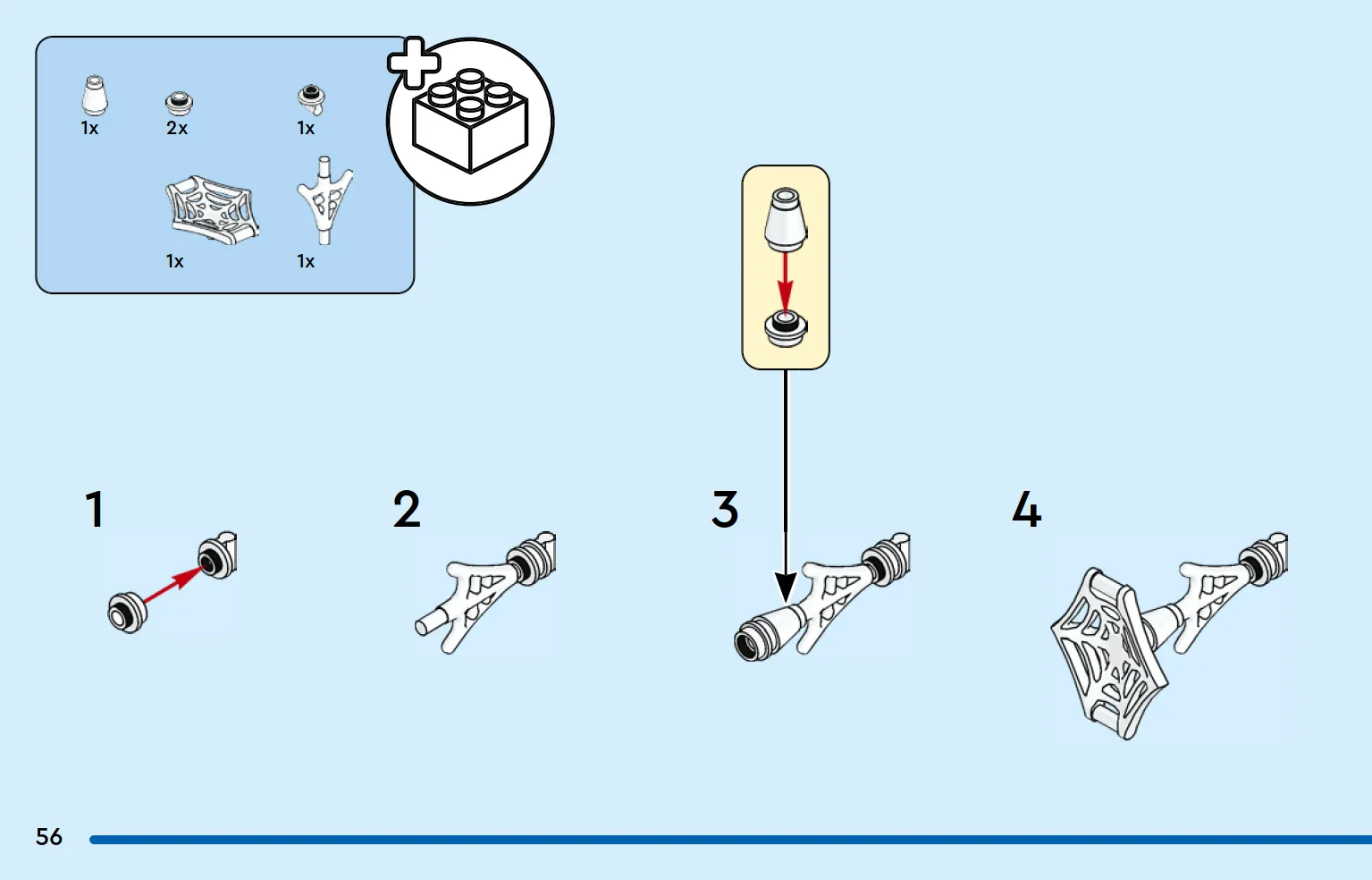 1x 2x 1x

1x 1x

1

2

3

4

56