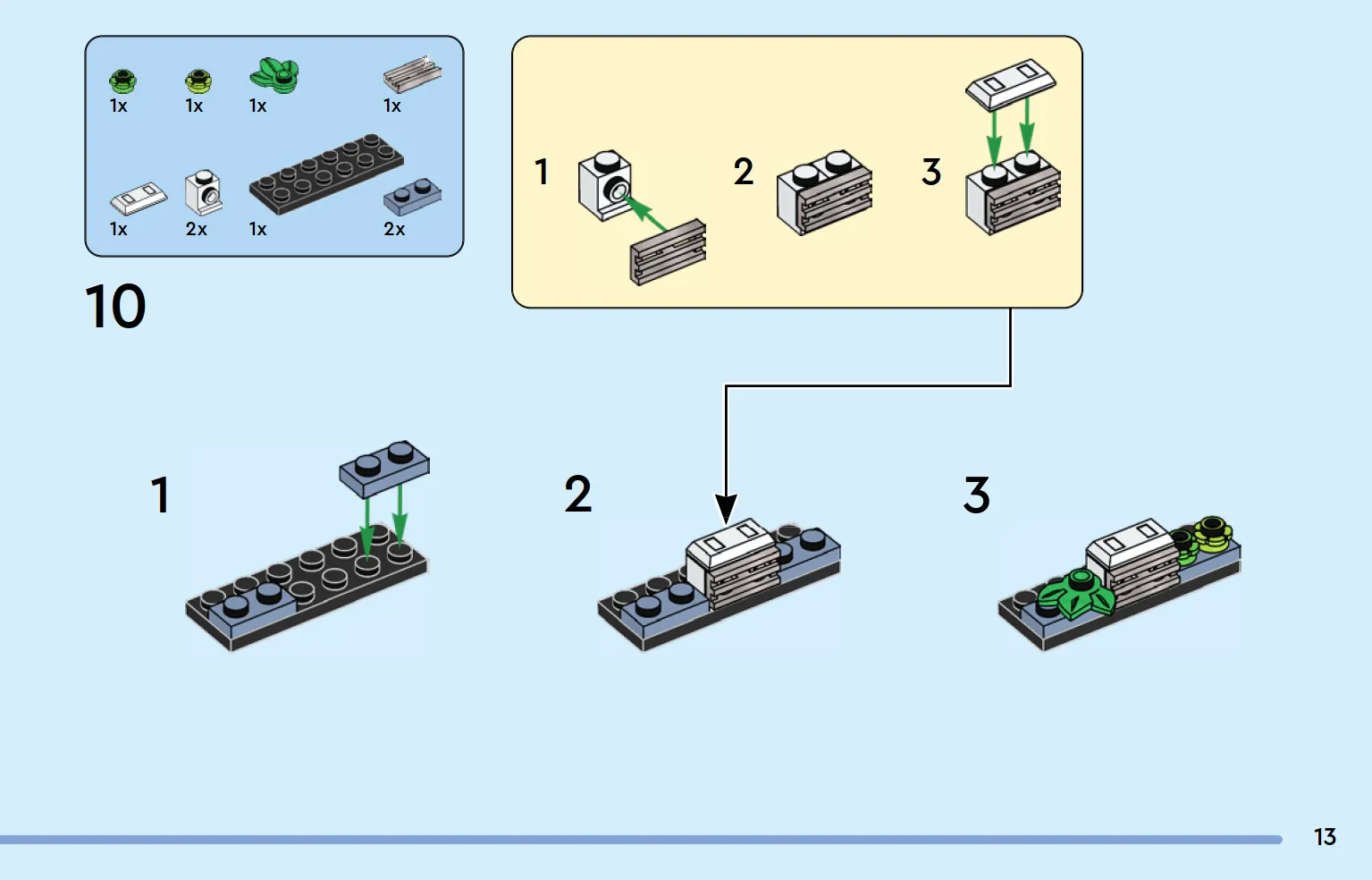 1x 1x 1x 1x

1x 2x 1x 2x

10

1 2 3

1

2

3

13