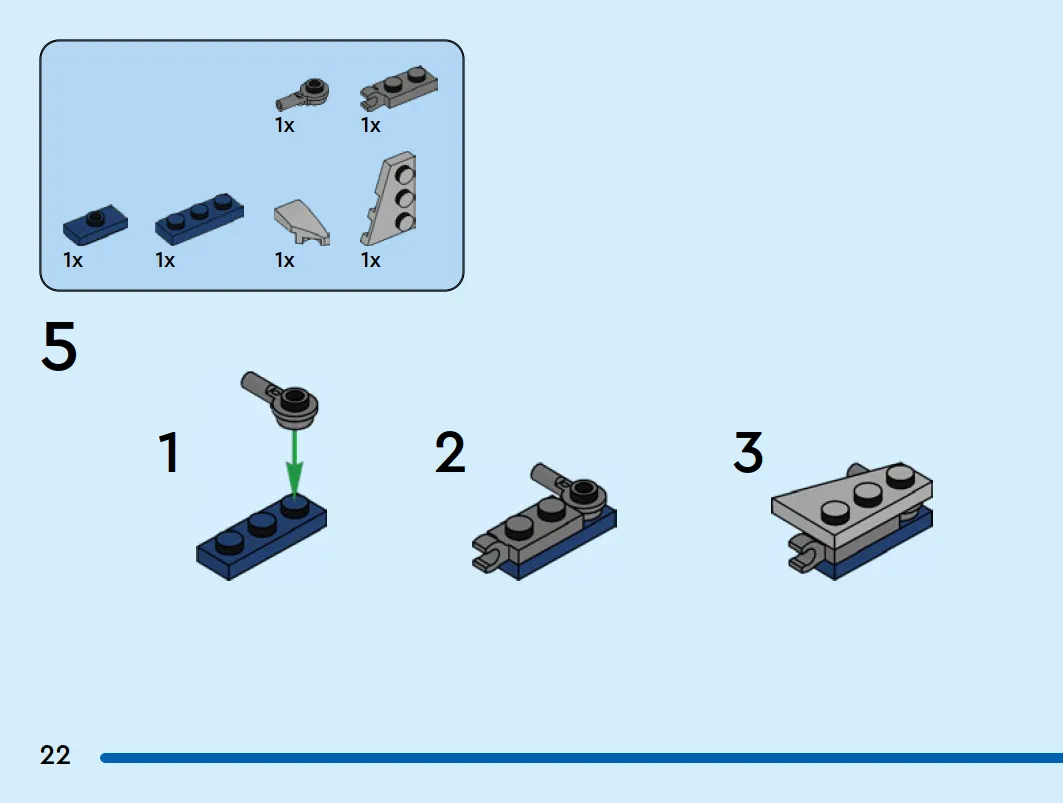 1x 1x

1x 1x 1x 1x

5

1

2

3

22