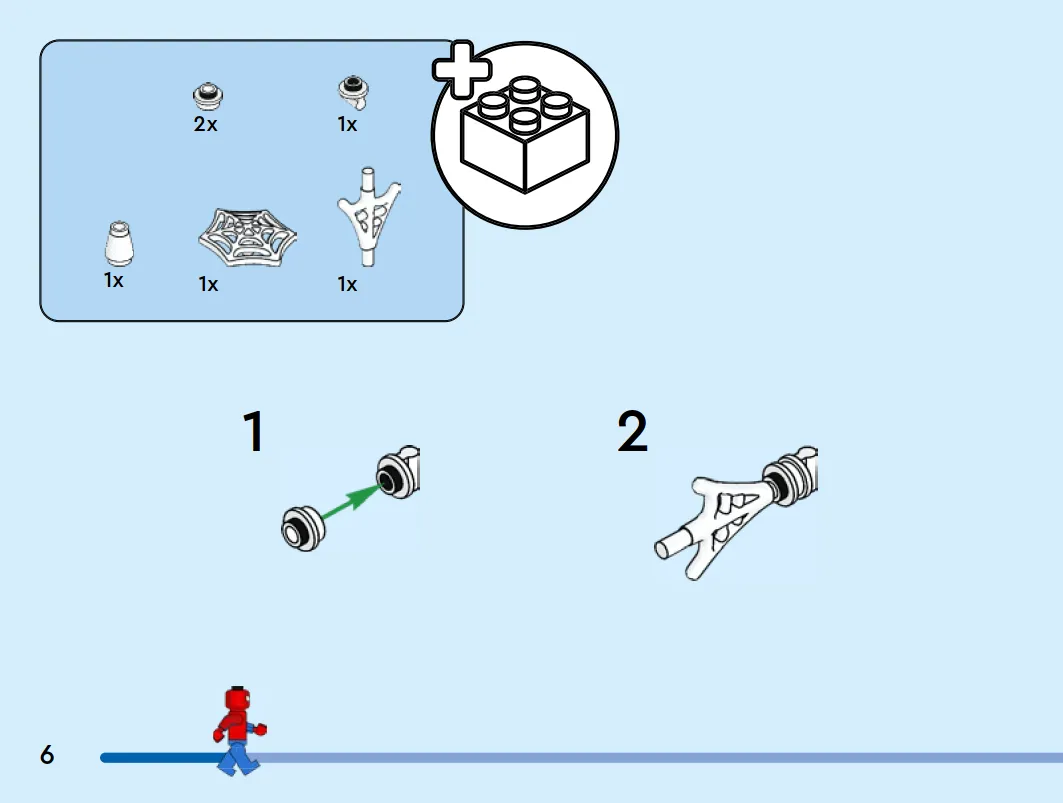 2x
1x
1x
1x
1x

1

2

6