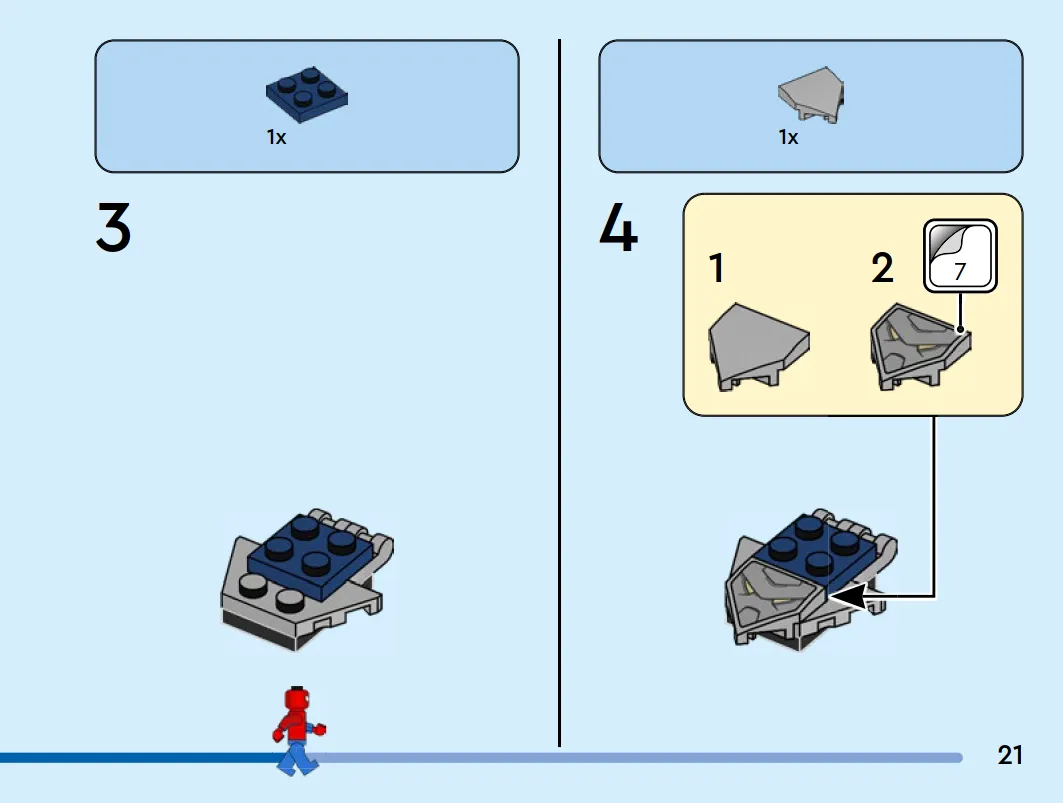 1x

3

1x

4

1

2

7

21