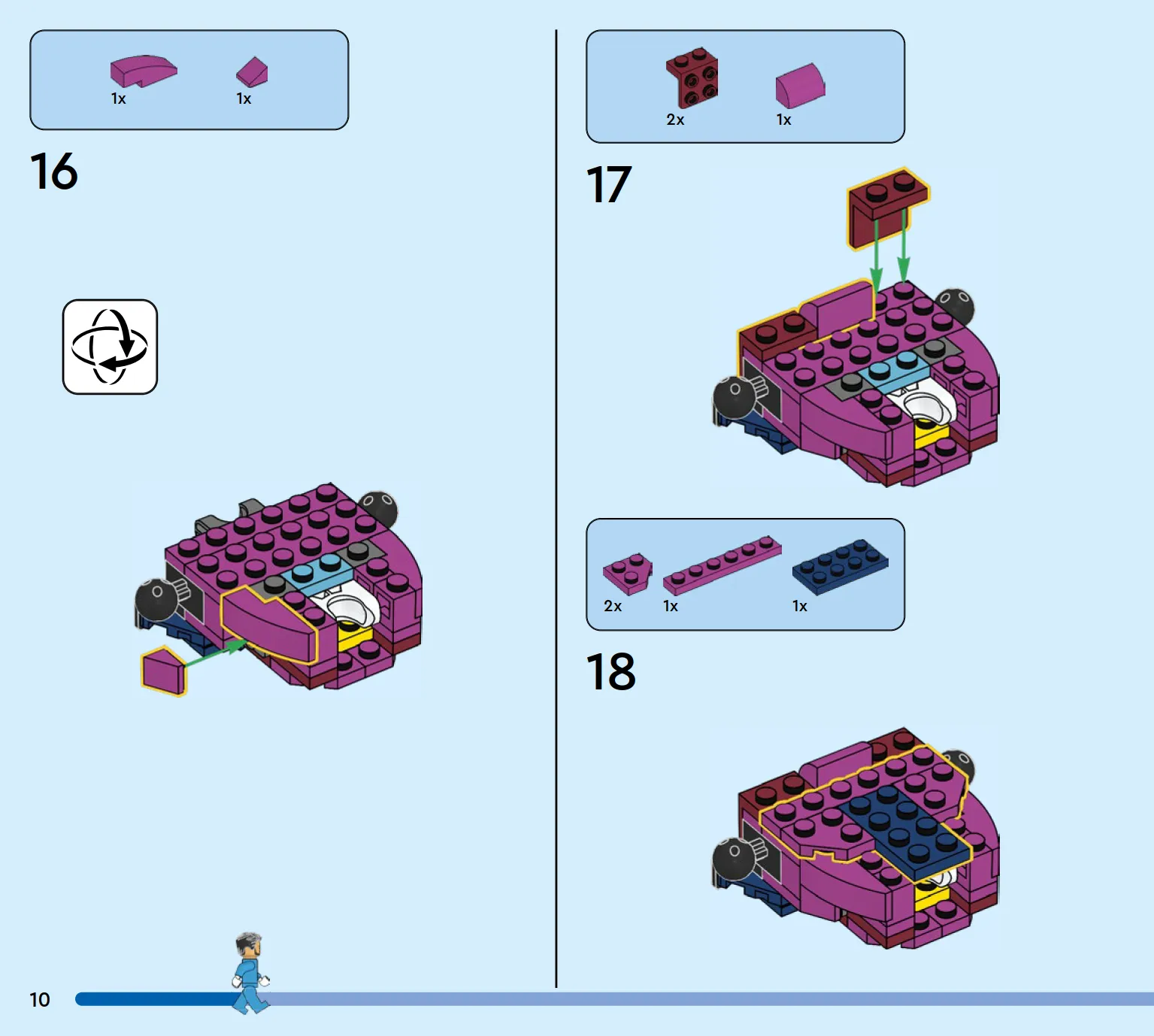 1x 1x

16

2x 1x

17

2x 1x 1x

18

10