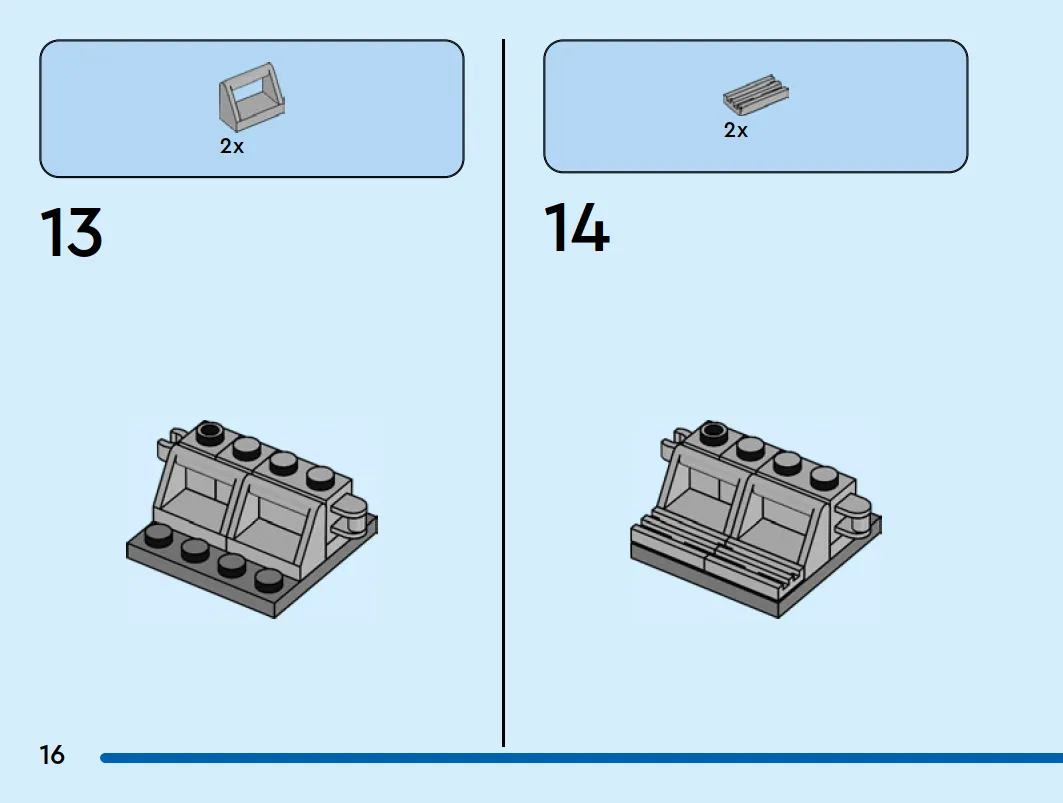 2x

13

2x

14

16