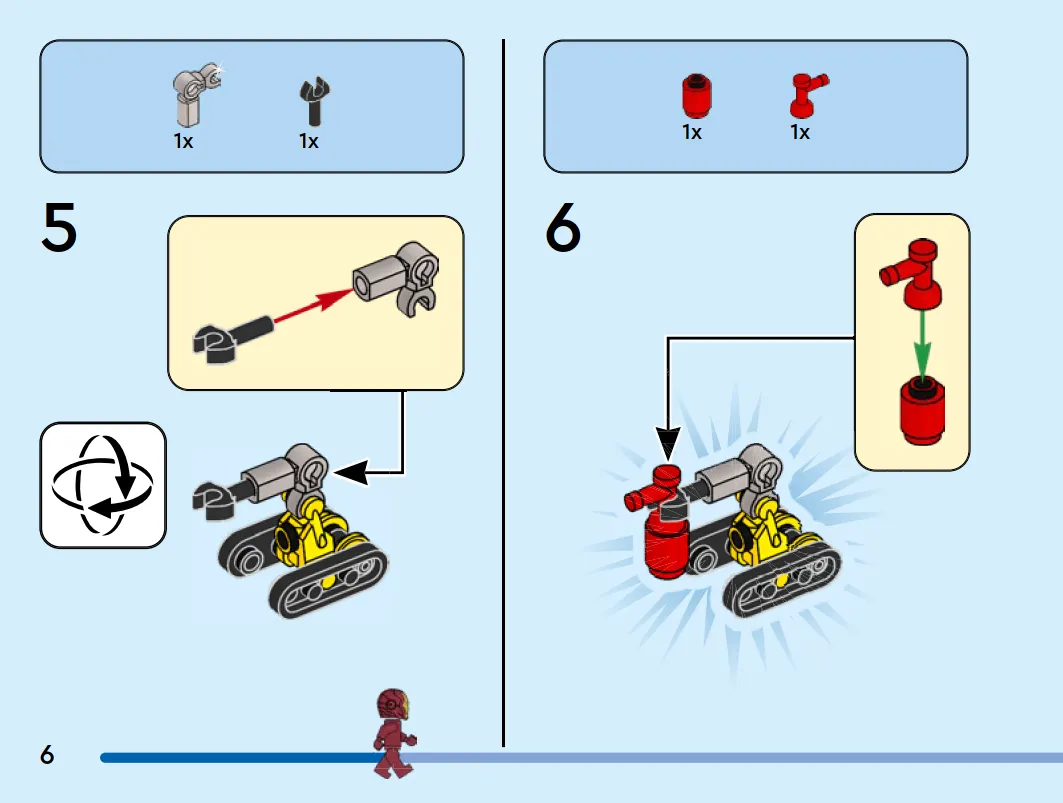 1x 1x

5

1x 1x

6

6