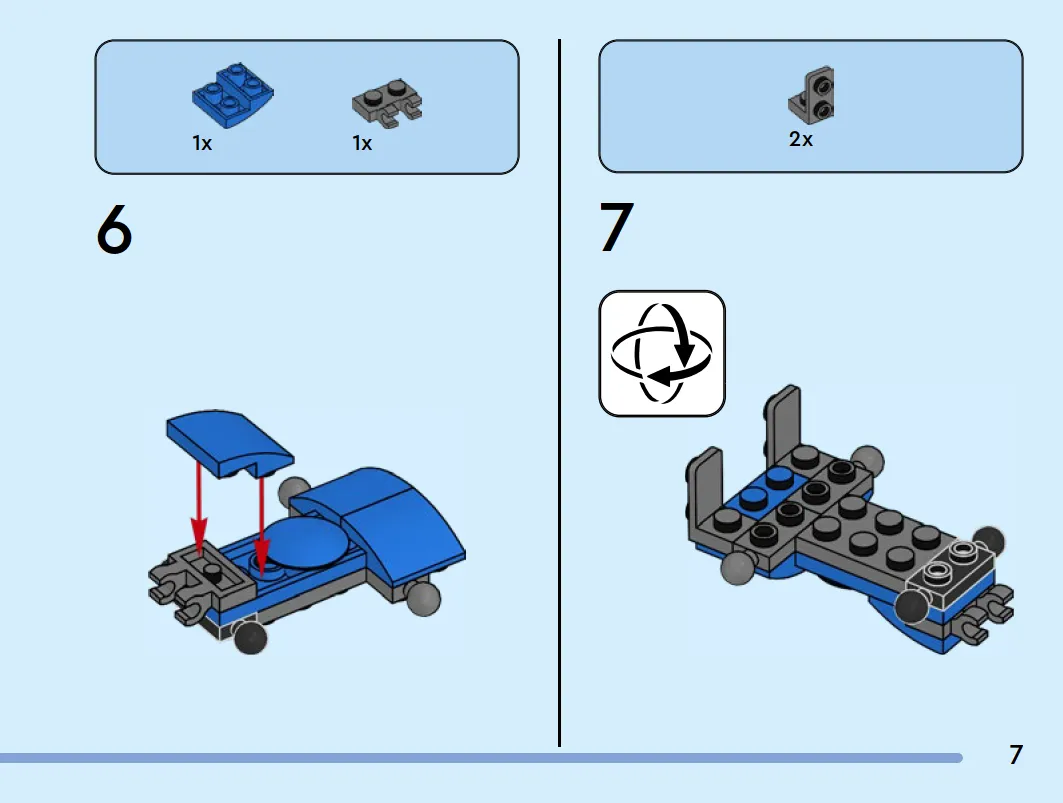 1x 1x

6

2x

7

7