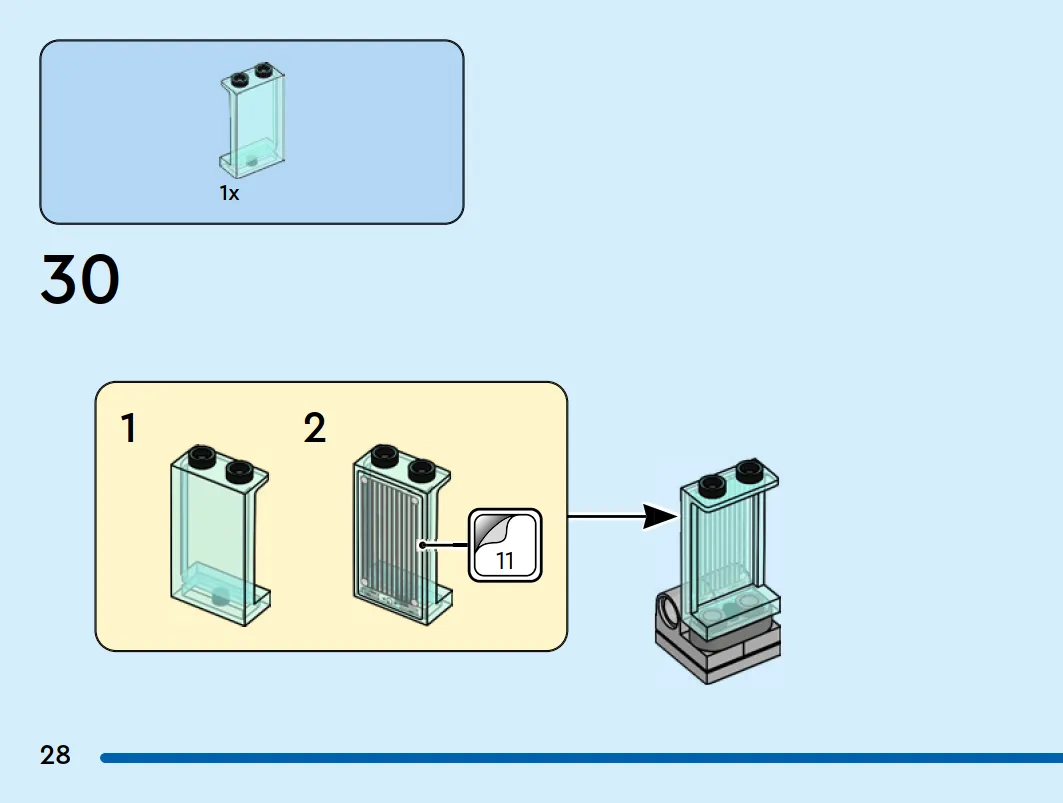 1x

30

1

2

11

28