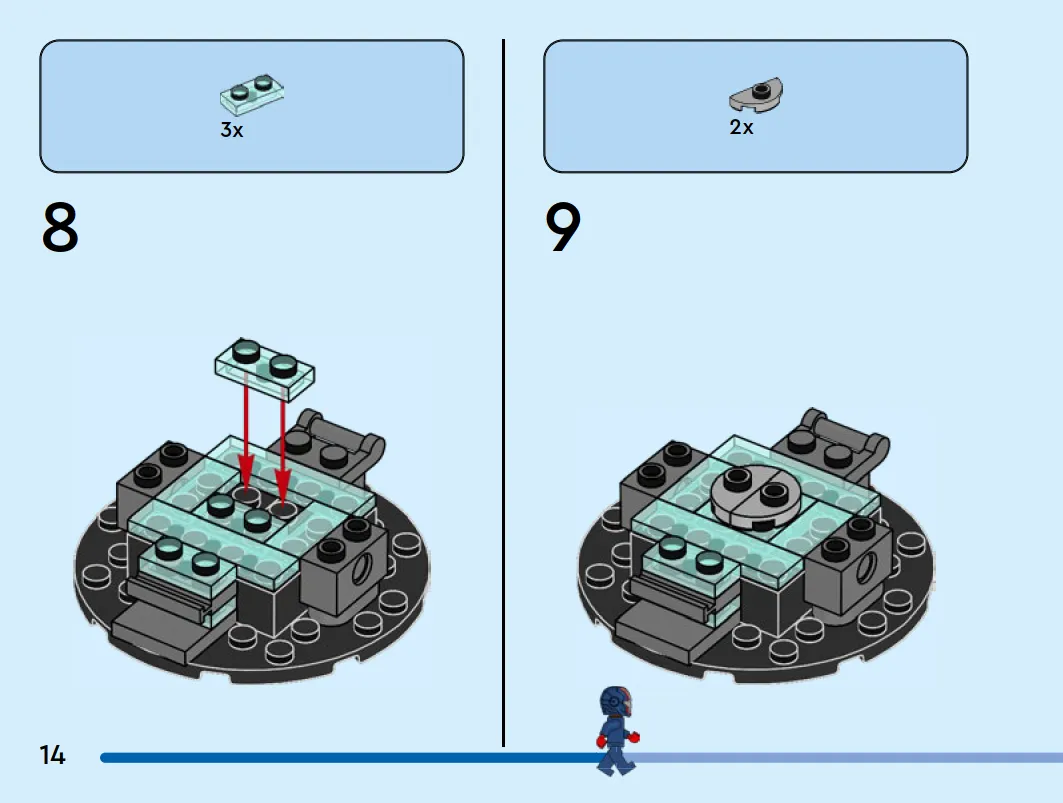 3x

8

2x

9

14