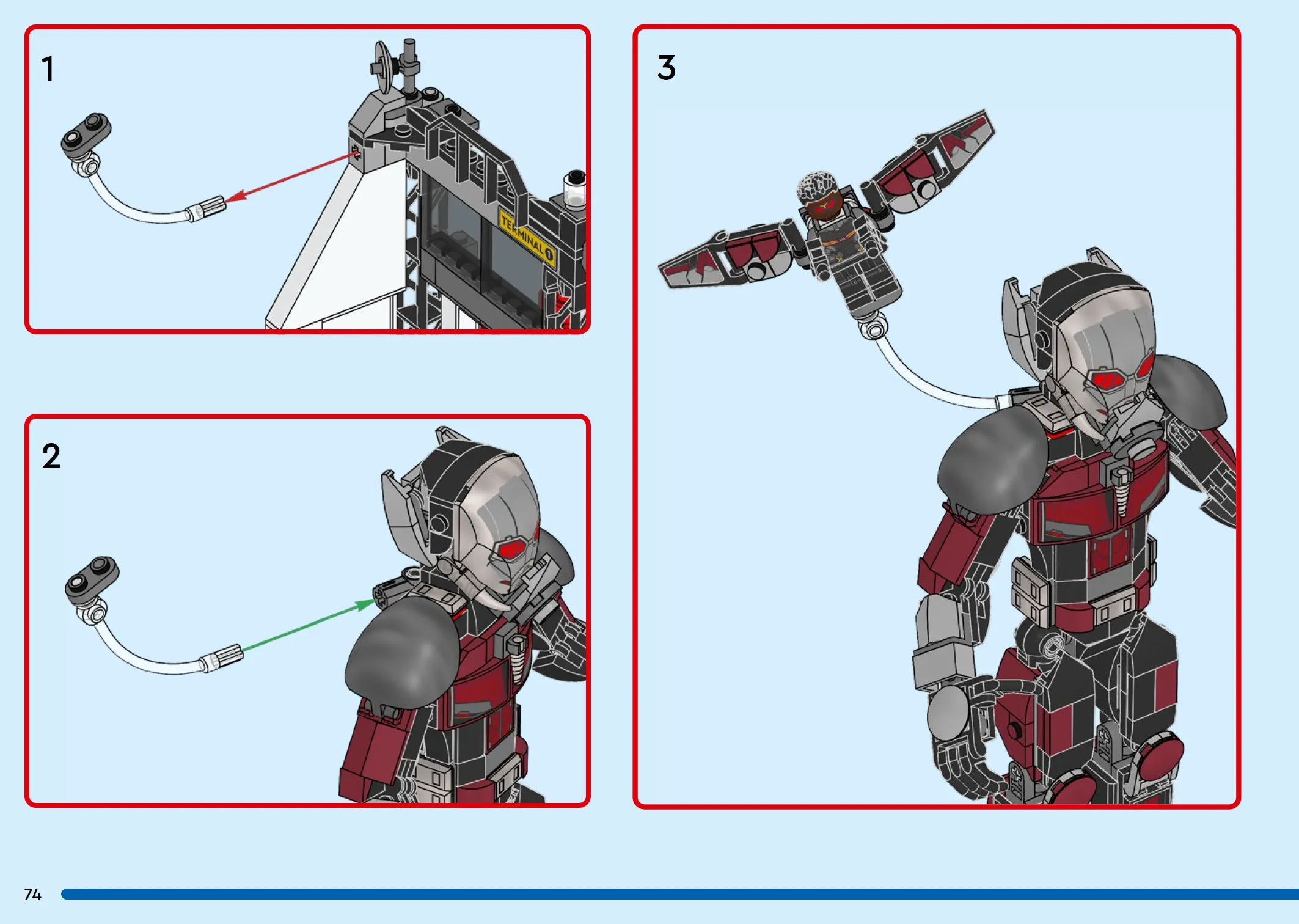 1

TERMINAL 1

2

3

74