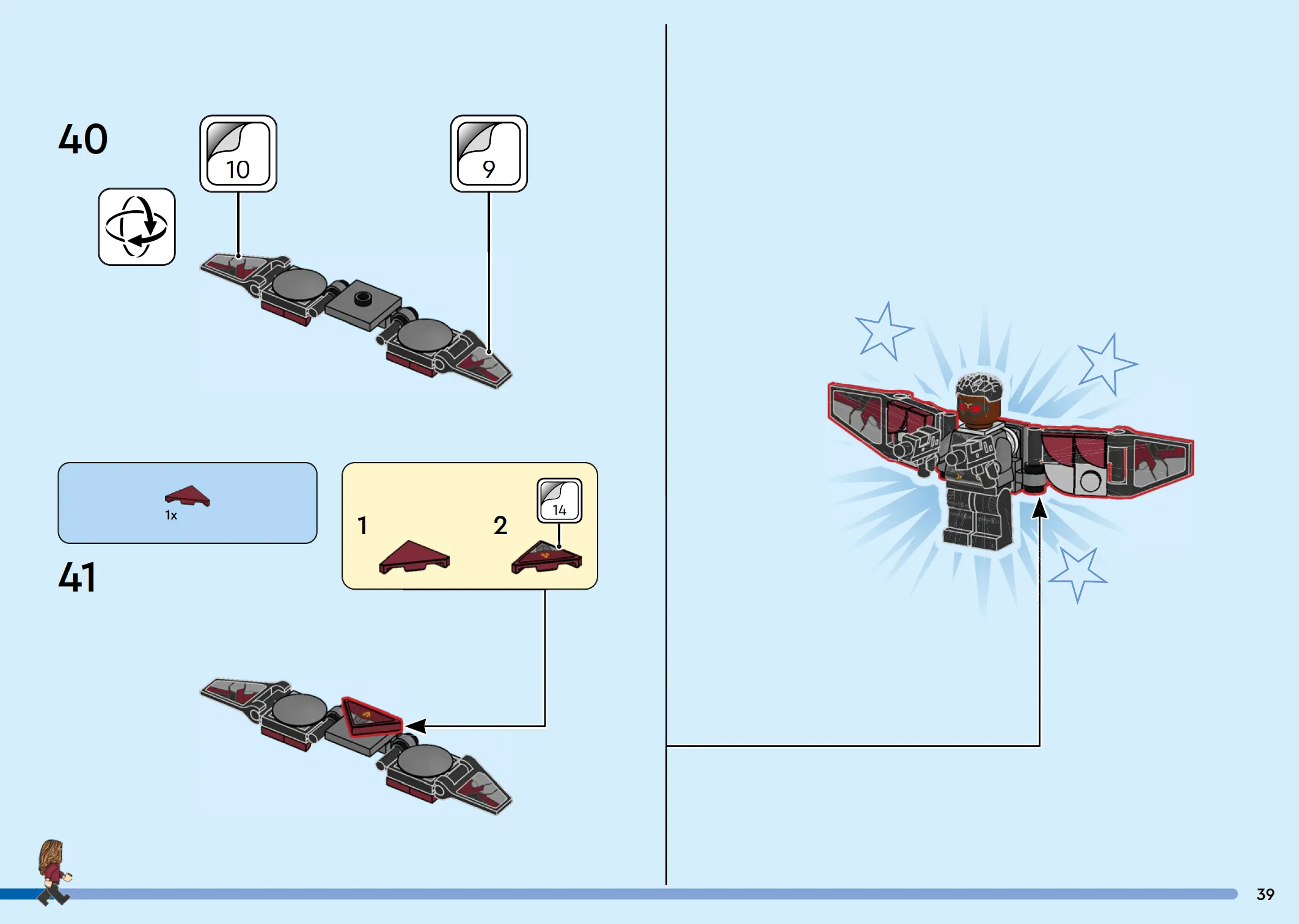 40

10

9

1x

41

1

2

14

39