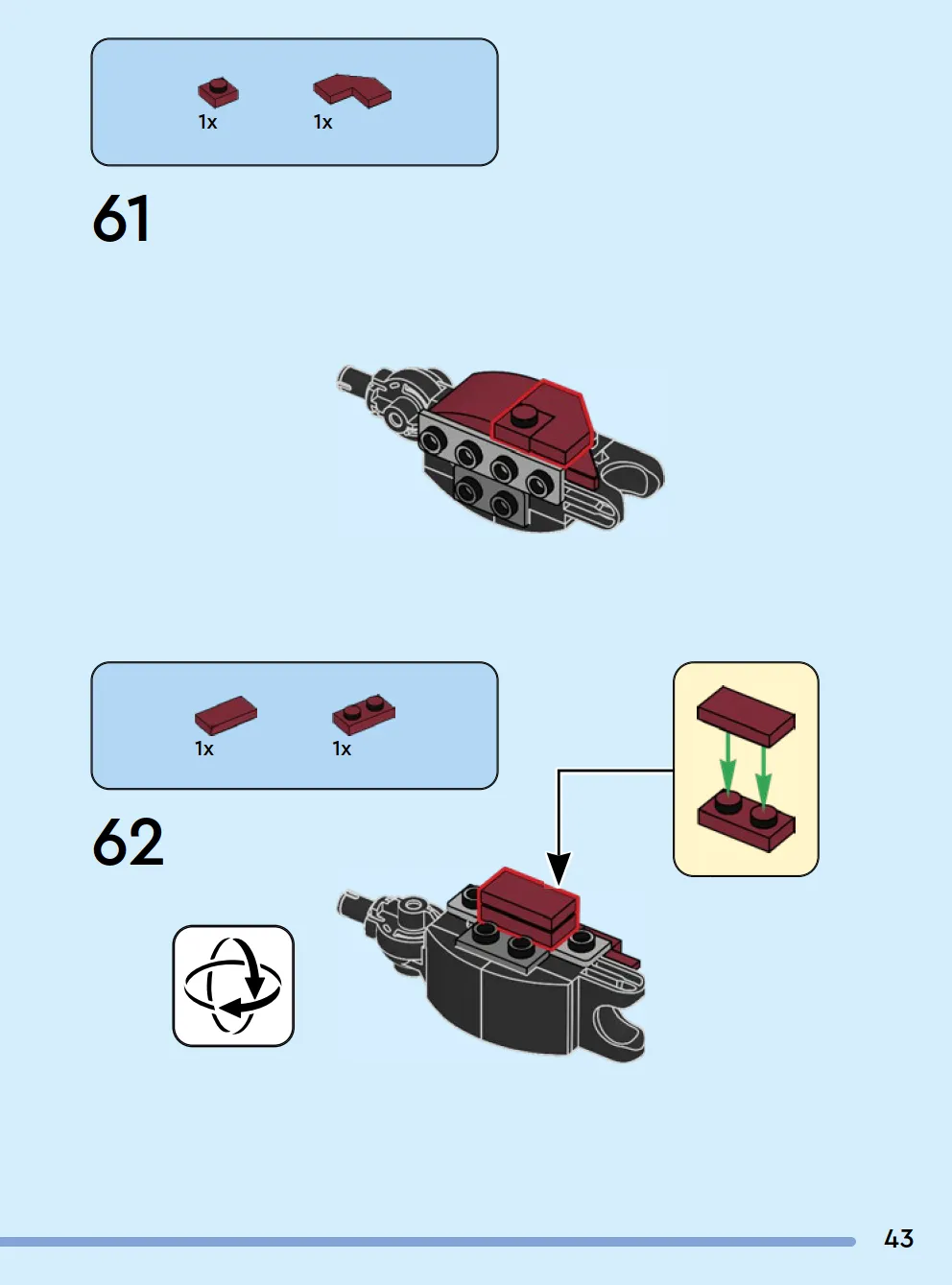 1x 1x

61

1x 1x

62

43