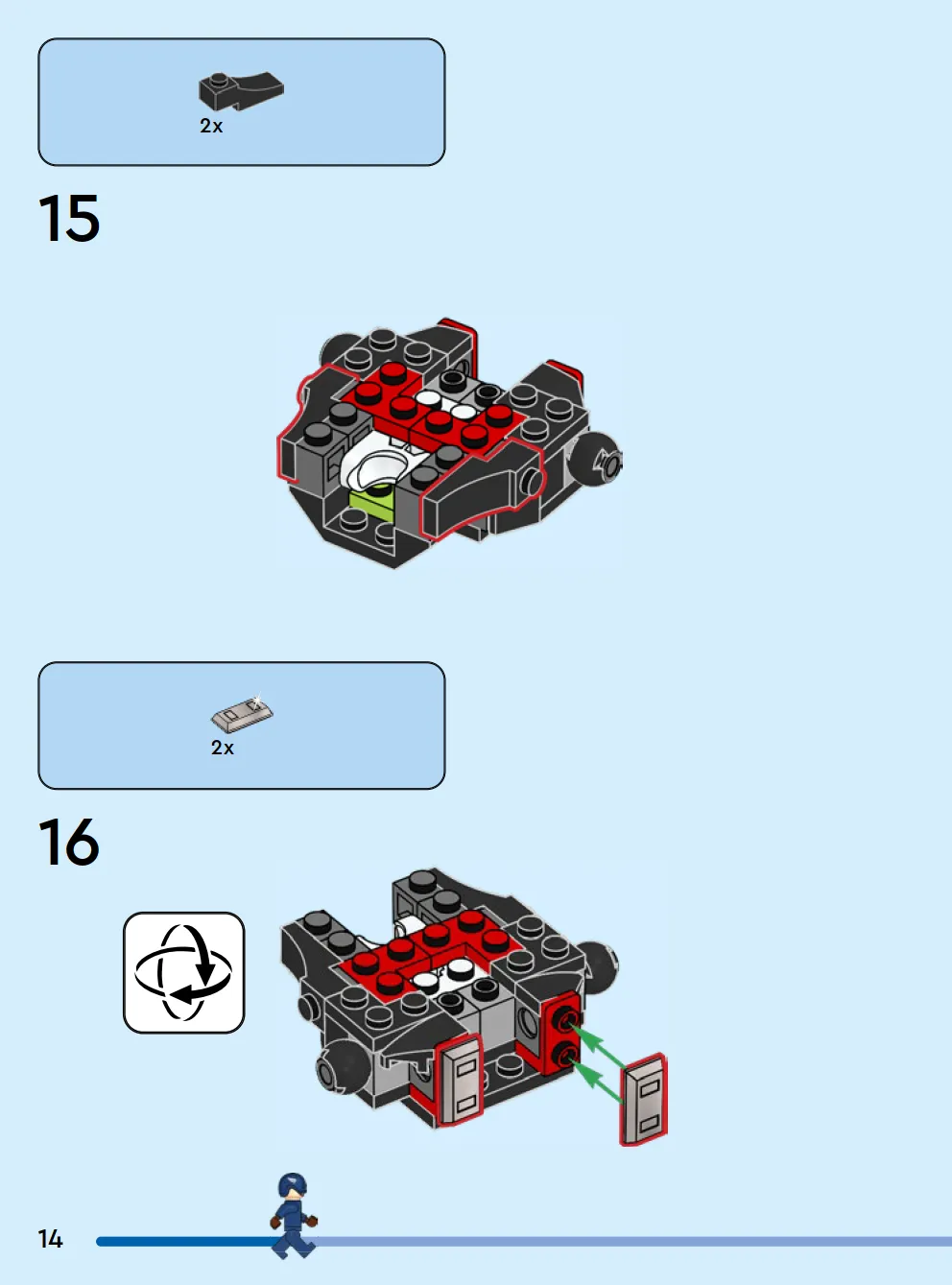 2x

15

2x

16

14