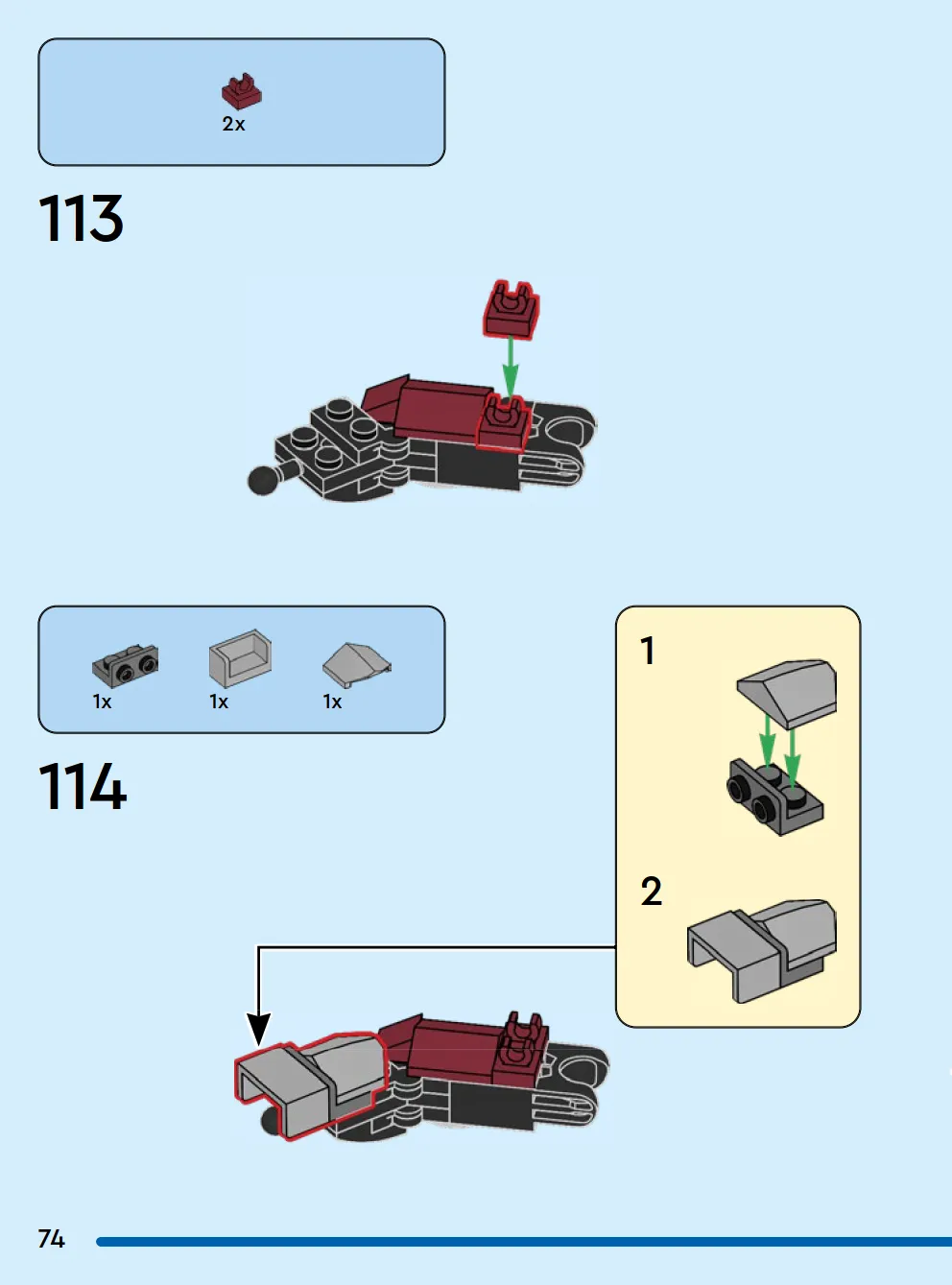 2x

113

1x 1x 1x

114

1

2

74