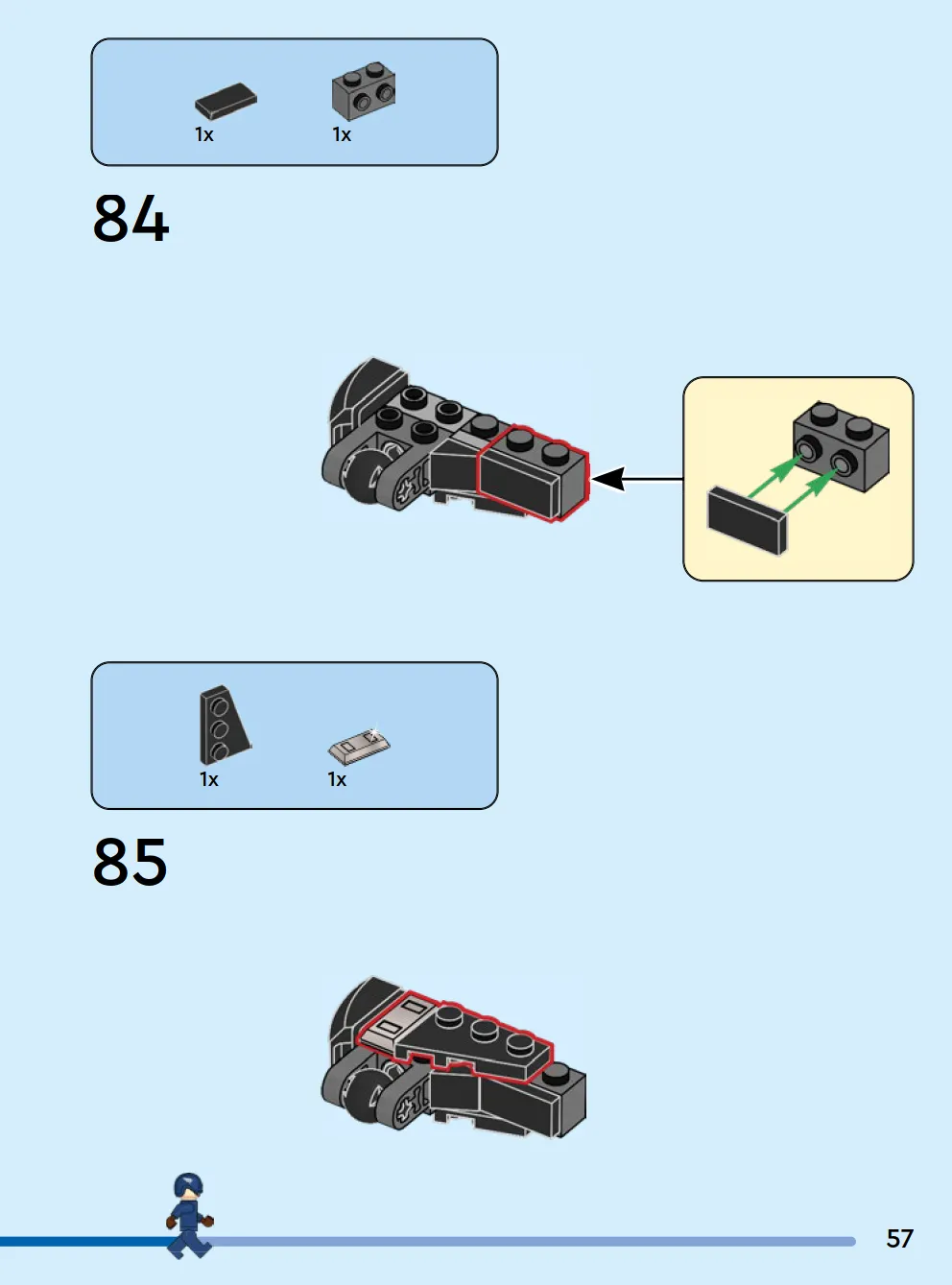 1x
1x

84

1x
1x

85

57