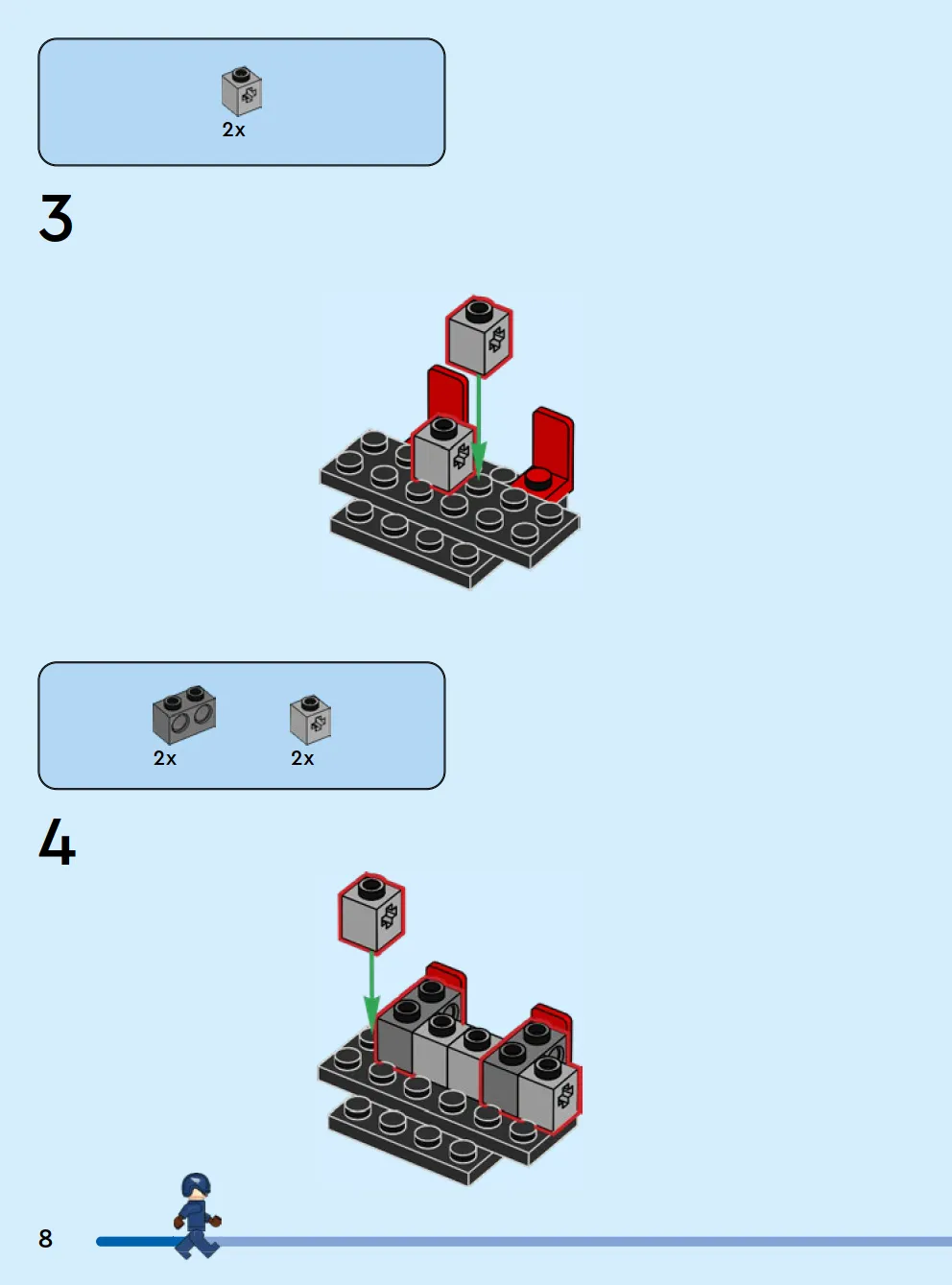 2x

3

2x 2x

4

8