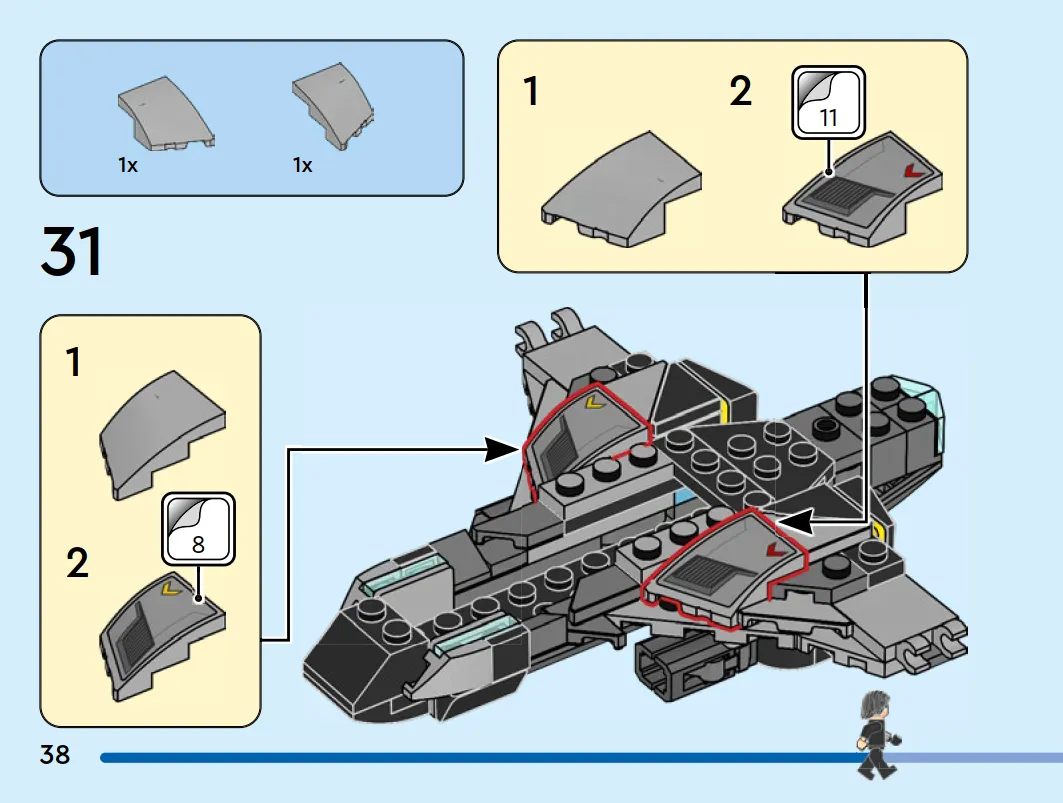 1x 1x

31

1

2

11

1

2

8

38