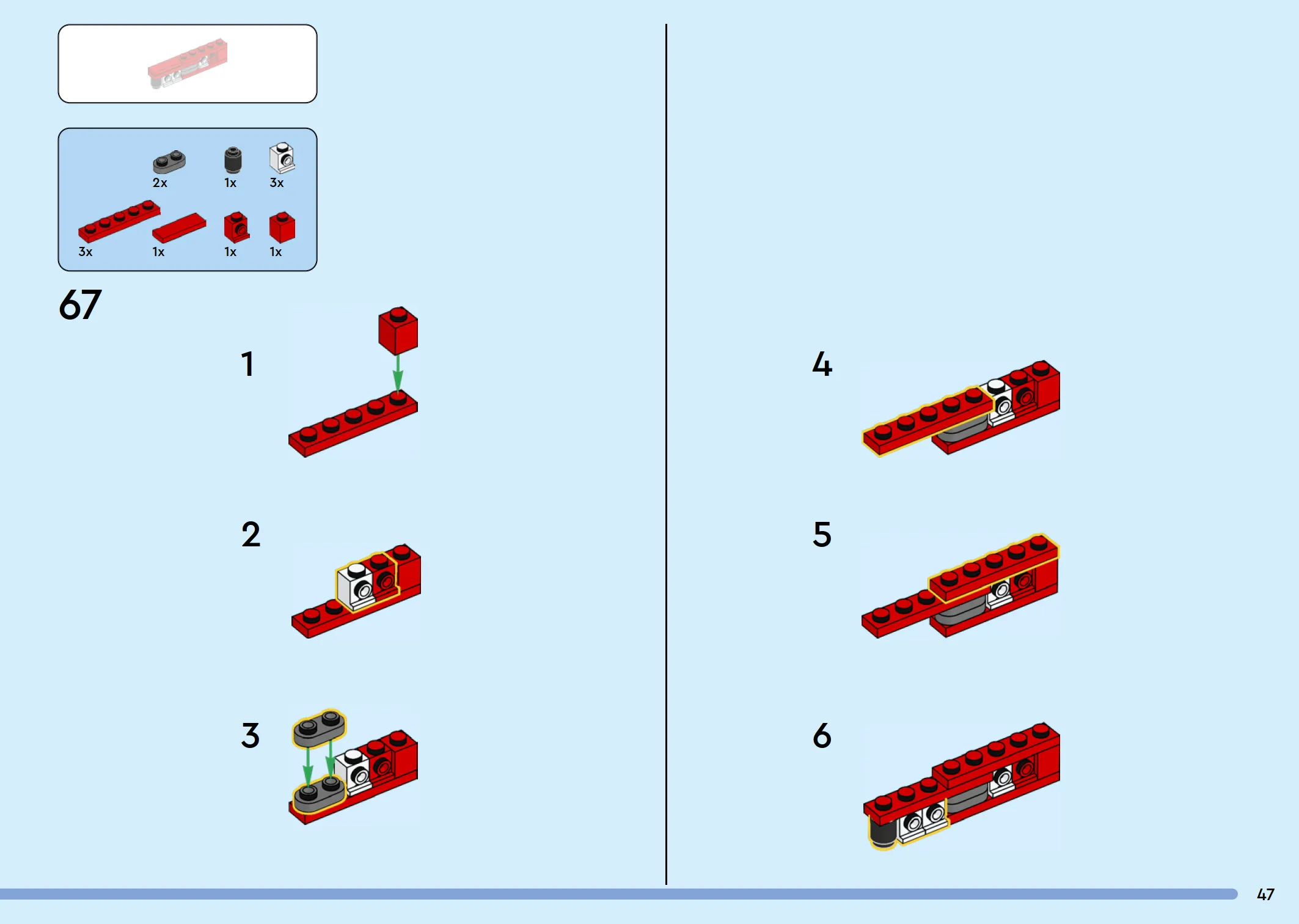 2x 1x 3x

3x 1x 1x 1x

67

1

2

3

4

5

6

47