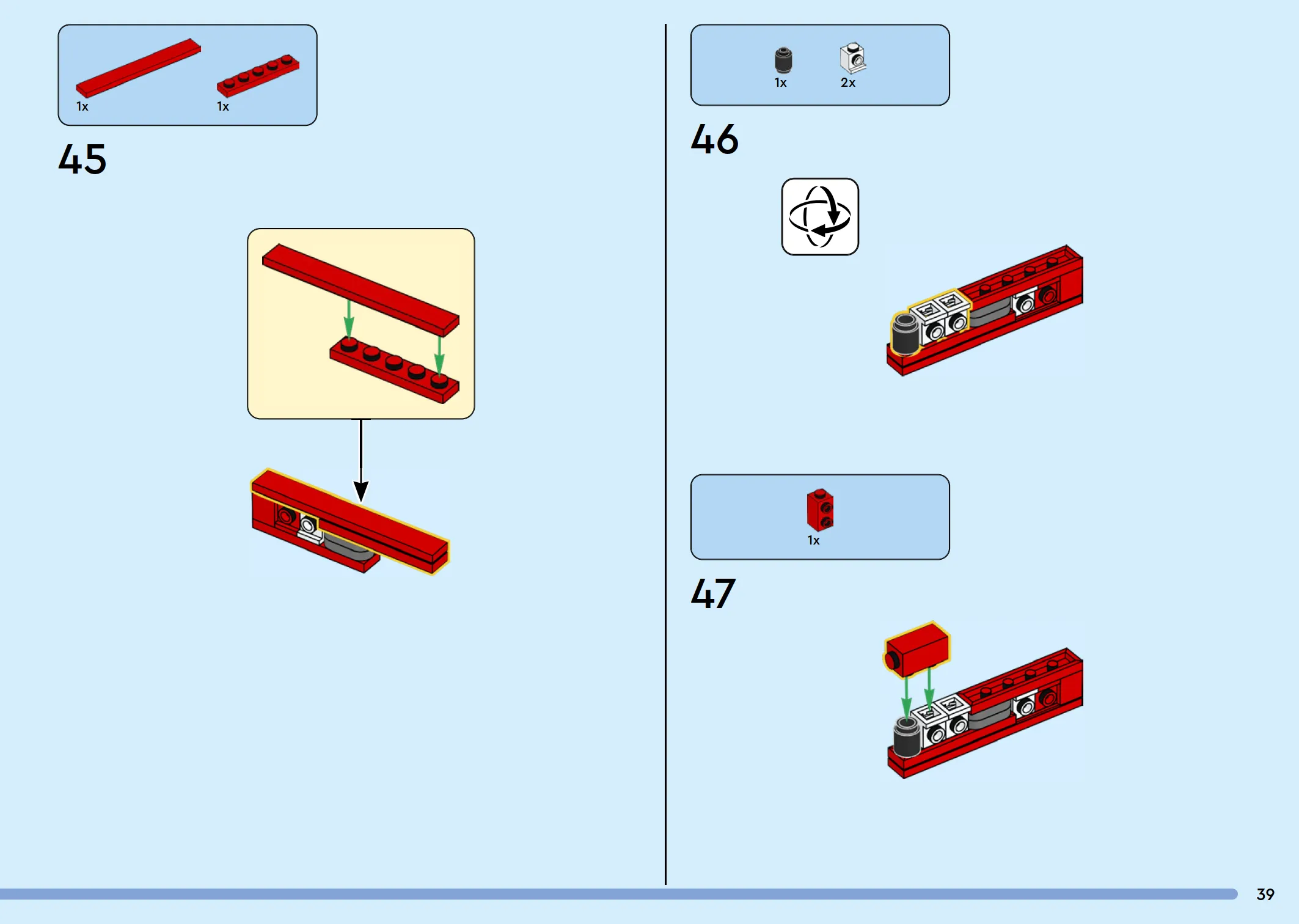 1x 1x

45

1x 2x

46

1x

47

39