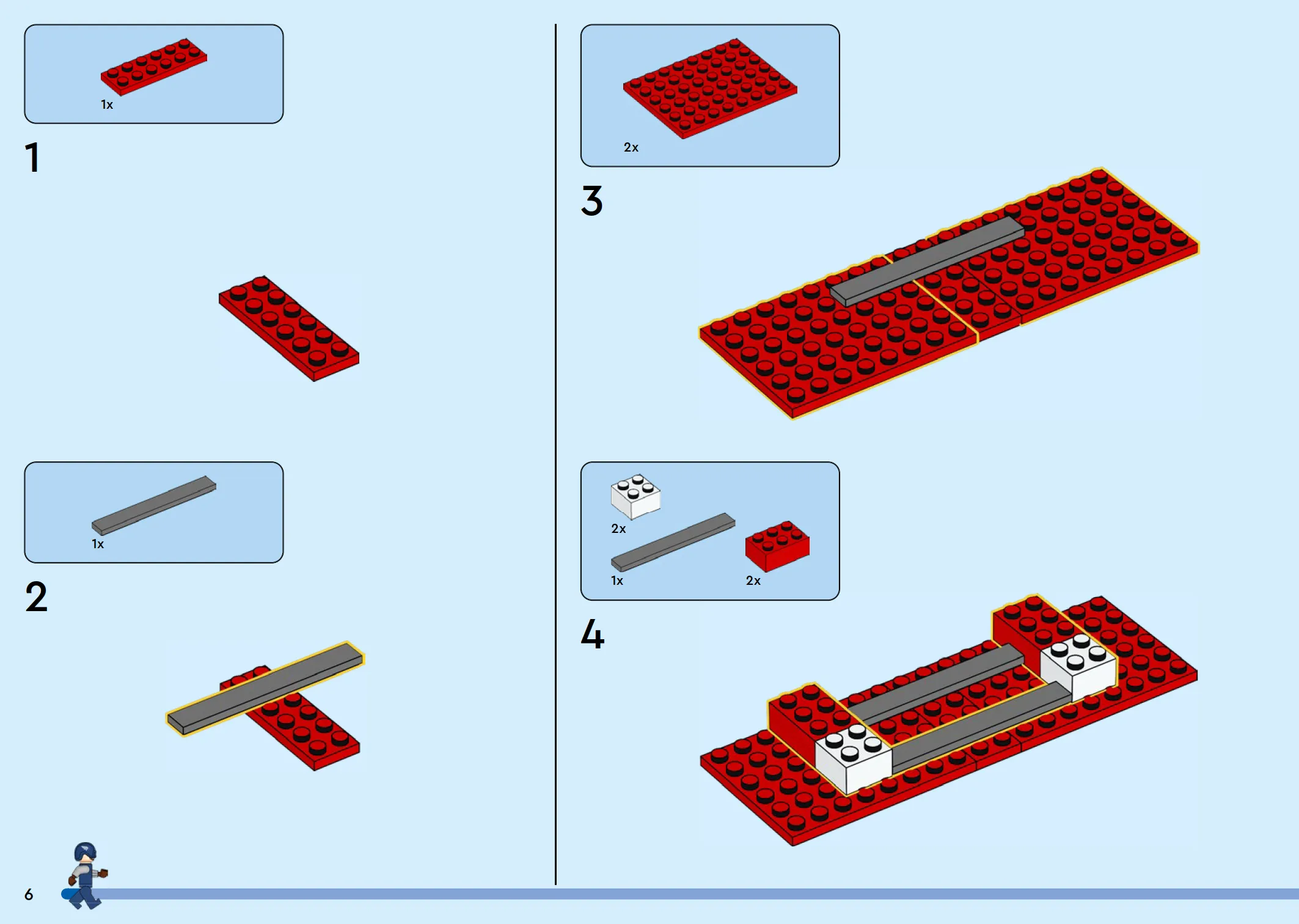 1x

1

1x

2

2x

3

2x

1x

2x

4

6