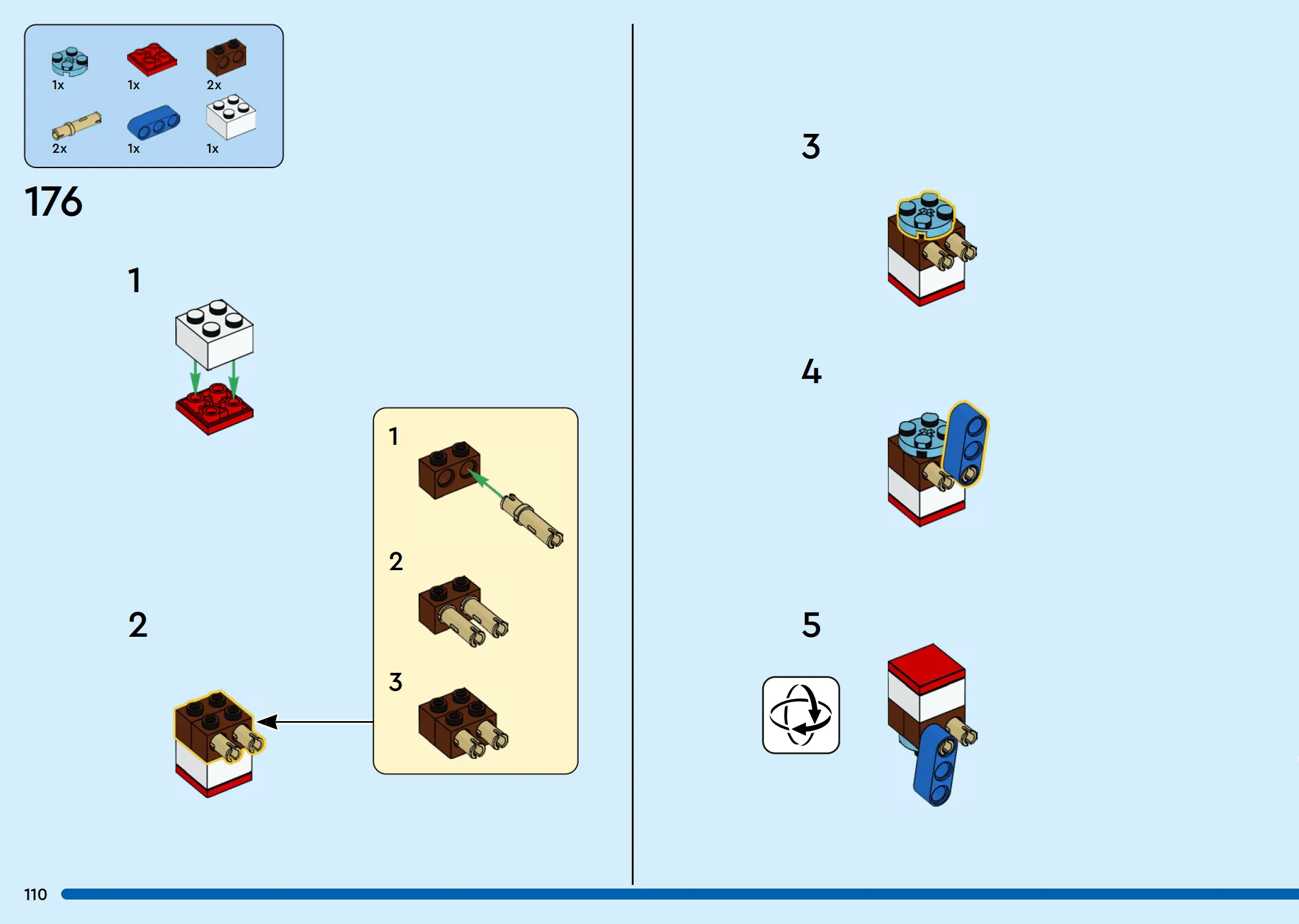 1x 1x 2x
2x 1x 1x

176

1

2

1

2

3

3

4

5

110