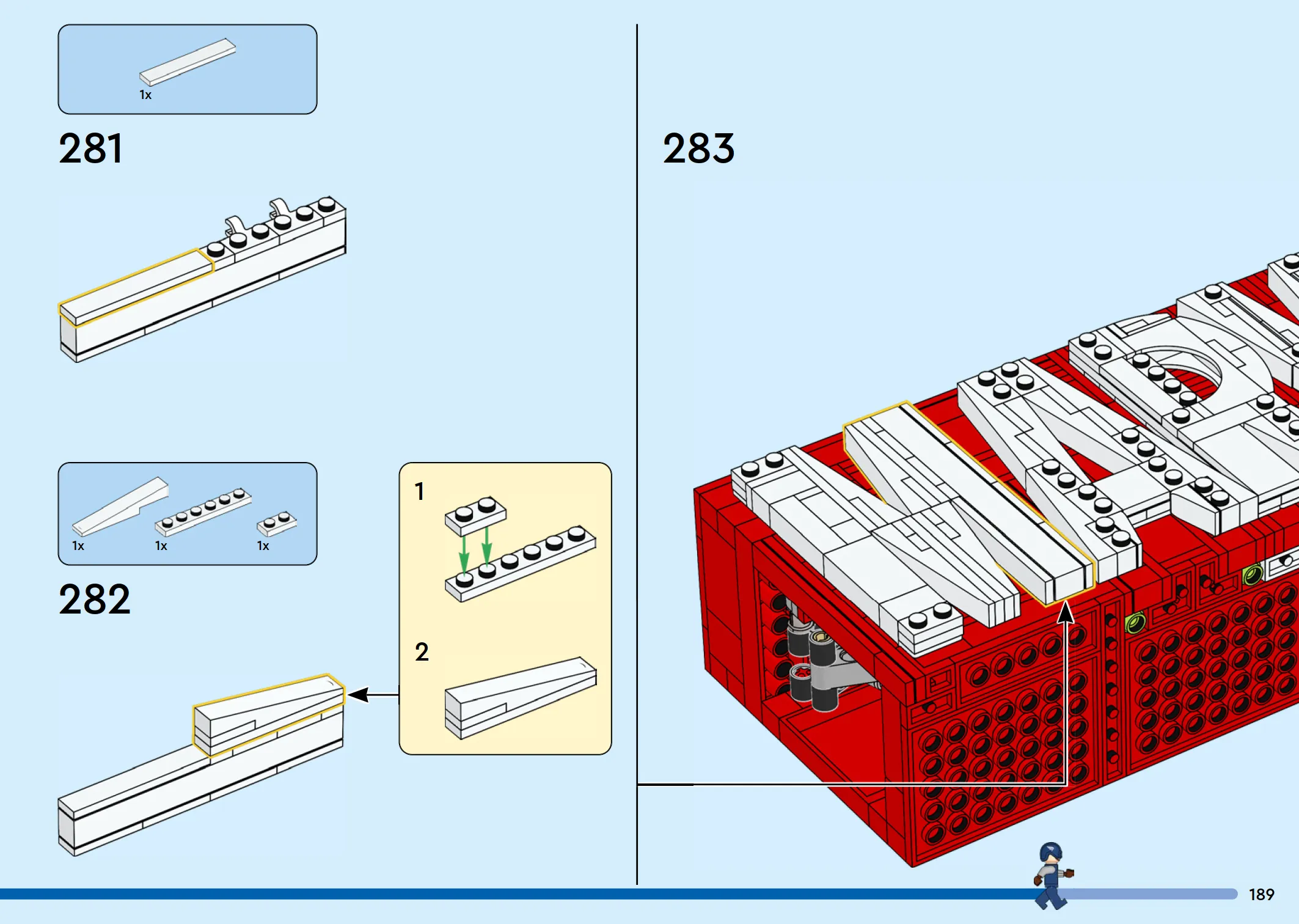 1x

281

1x 1x 1x

282

1

2

283

189