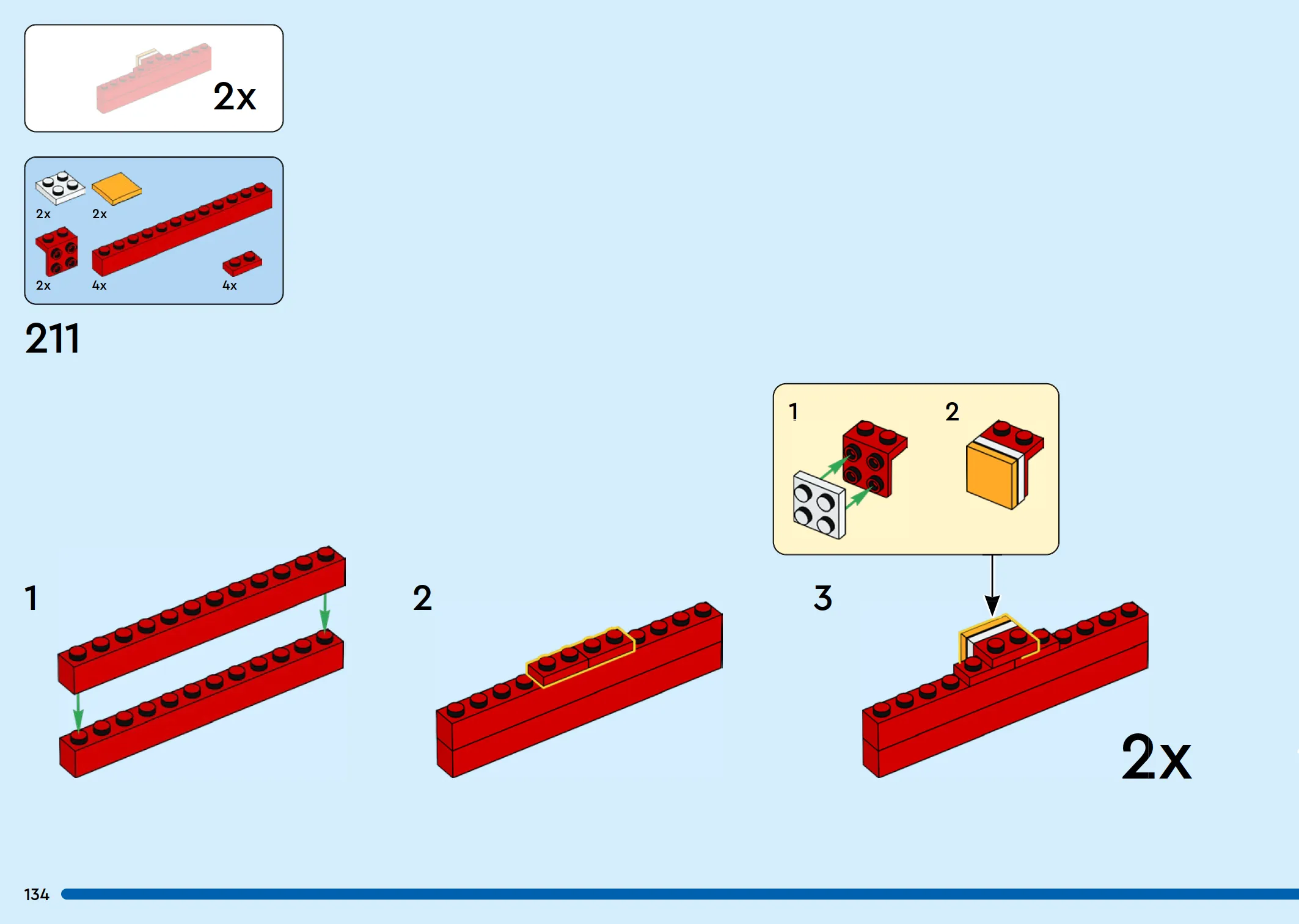 2x

2x 2x

2x 4x 4x

211

1 2

1

2

3

2x

134