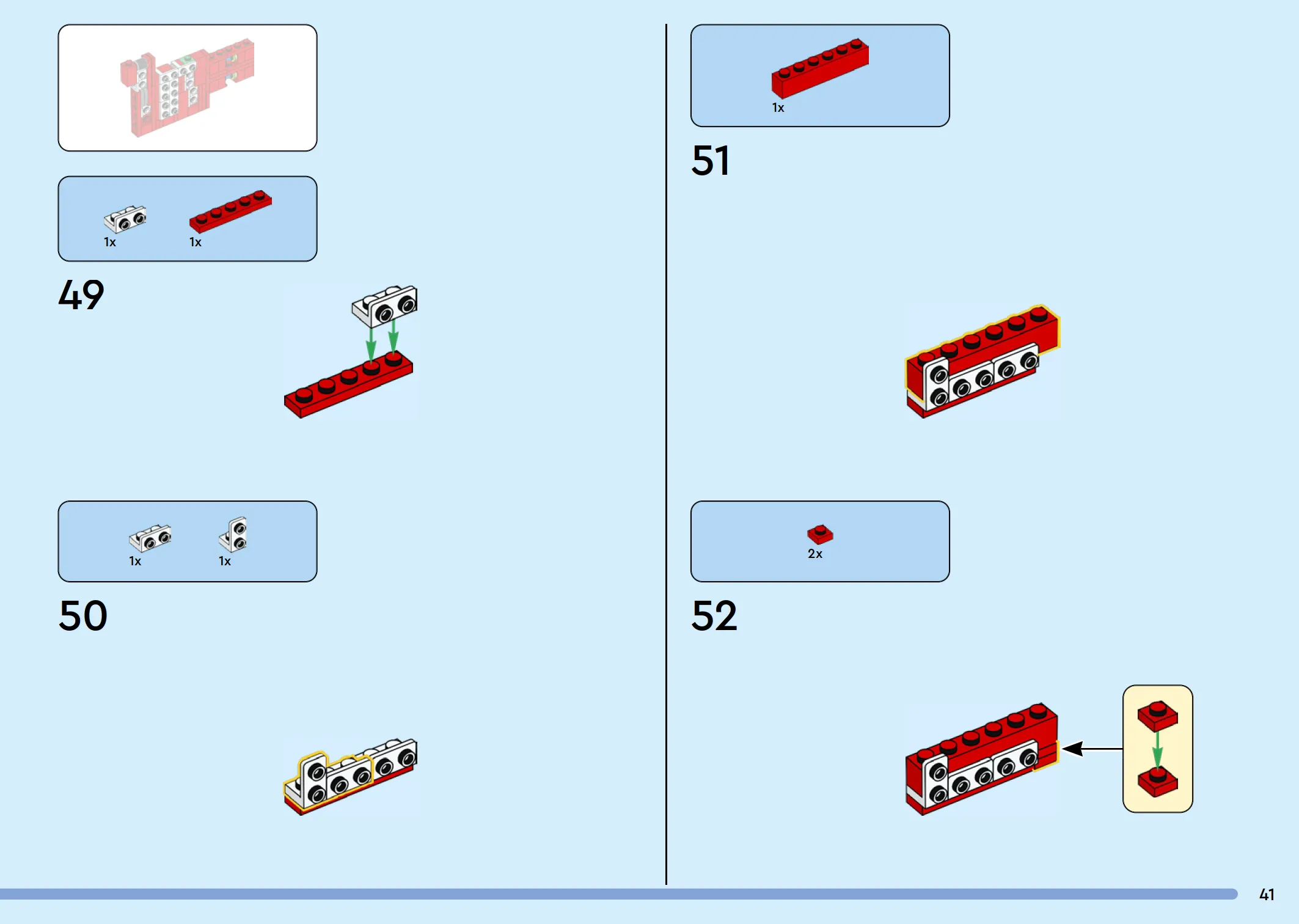 1x 1x

49

1x 1x

50

1x

51

2x

52

41