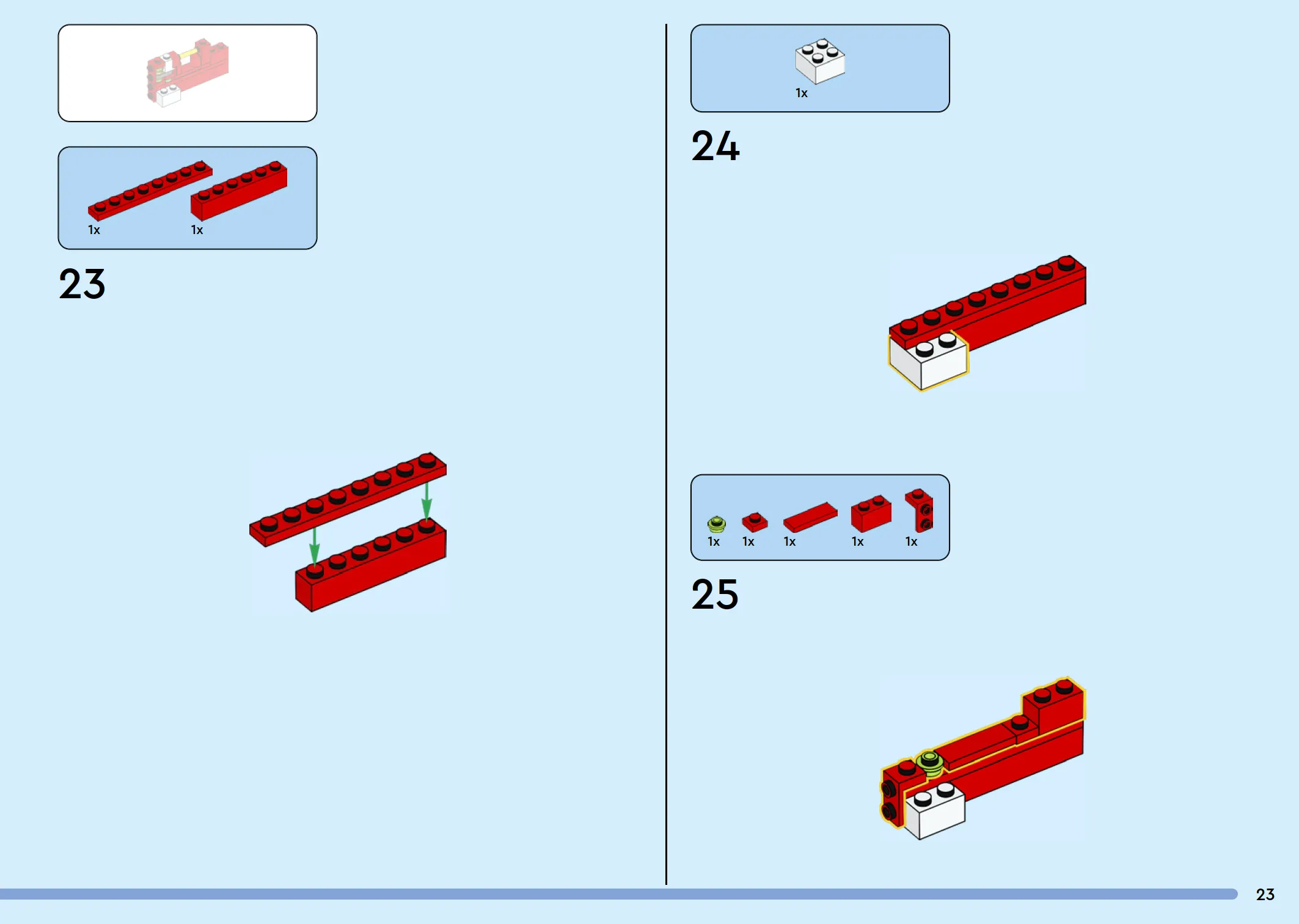 1x 1x

23

1x

24

1x 1x 1x 1x 1x

25

23