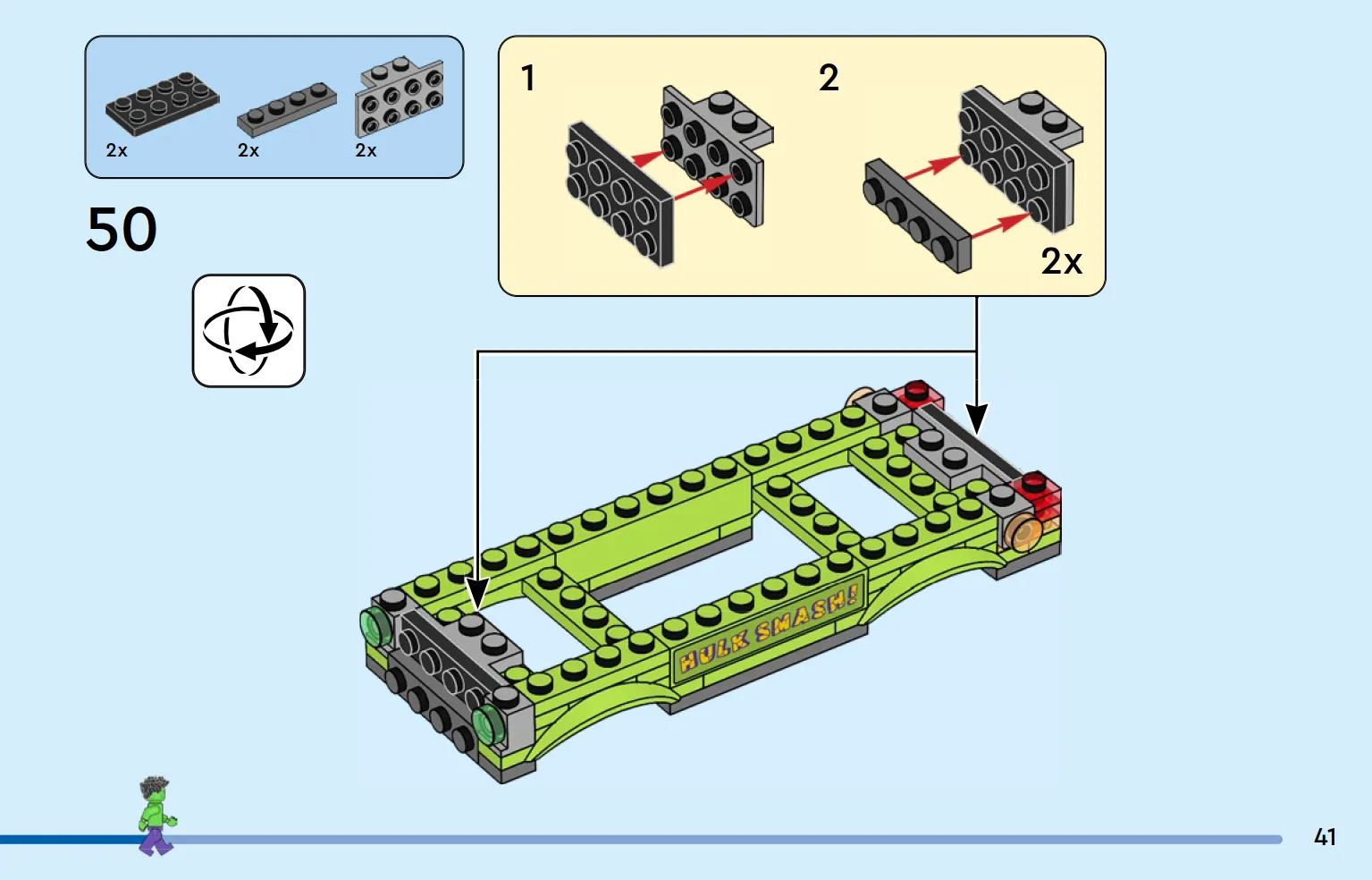 2x 2x 2x

50

1

2

2x

HULK SMASH!

41