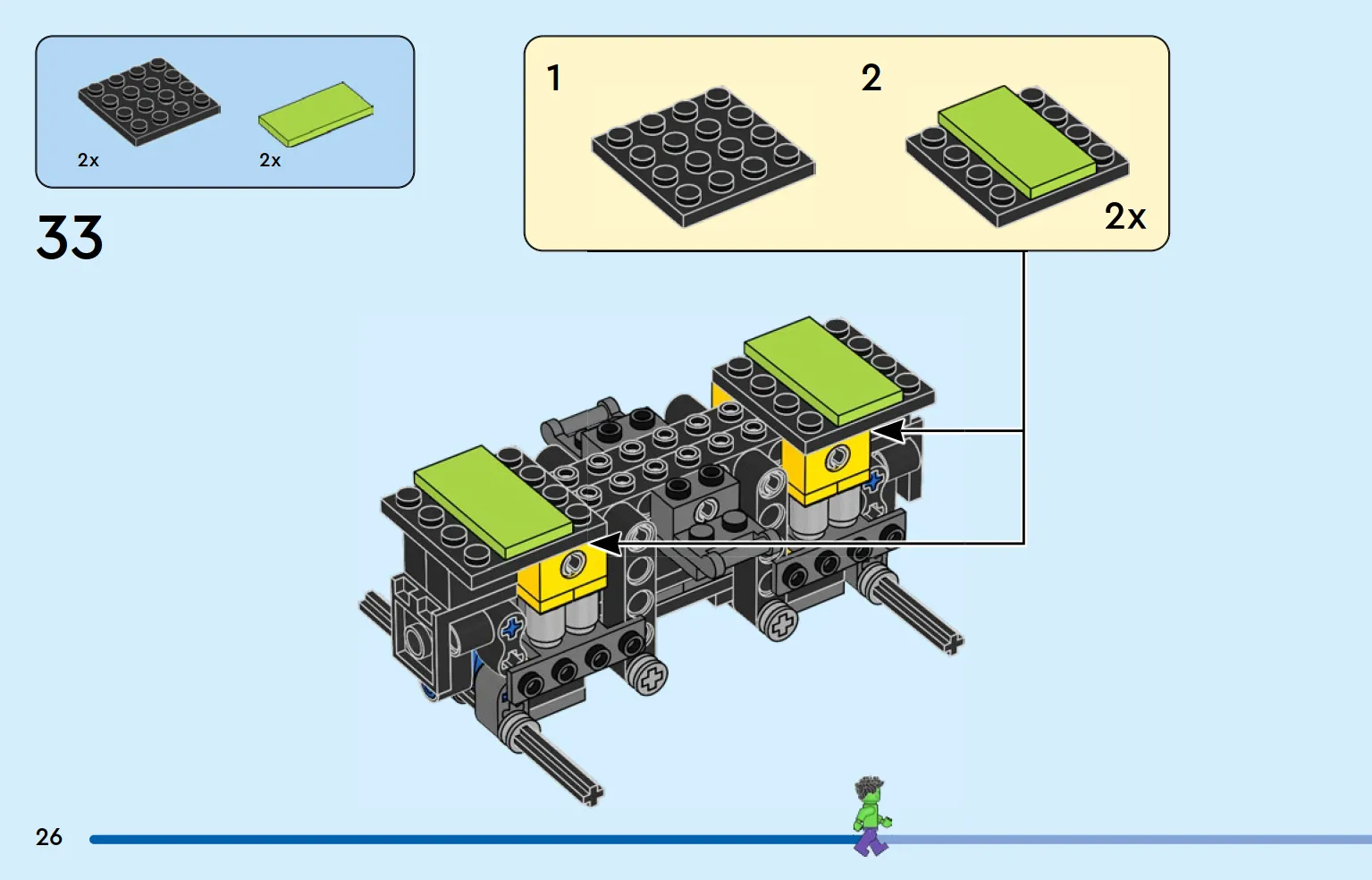 2x

2x

33

1

2

2x

26