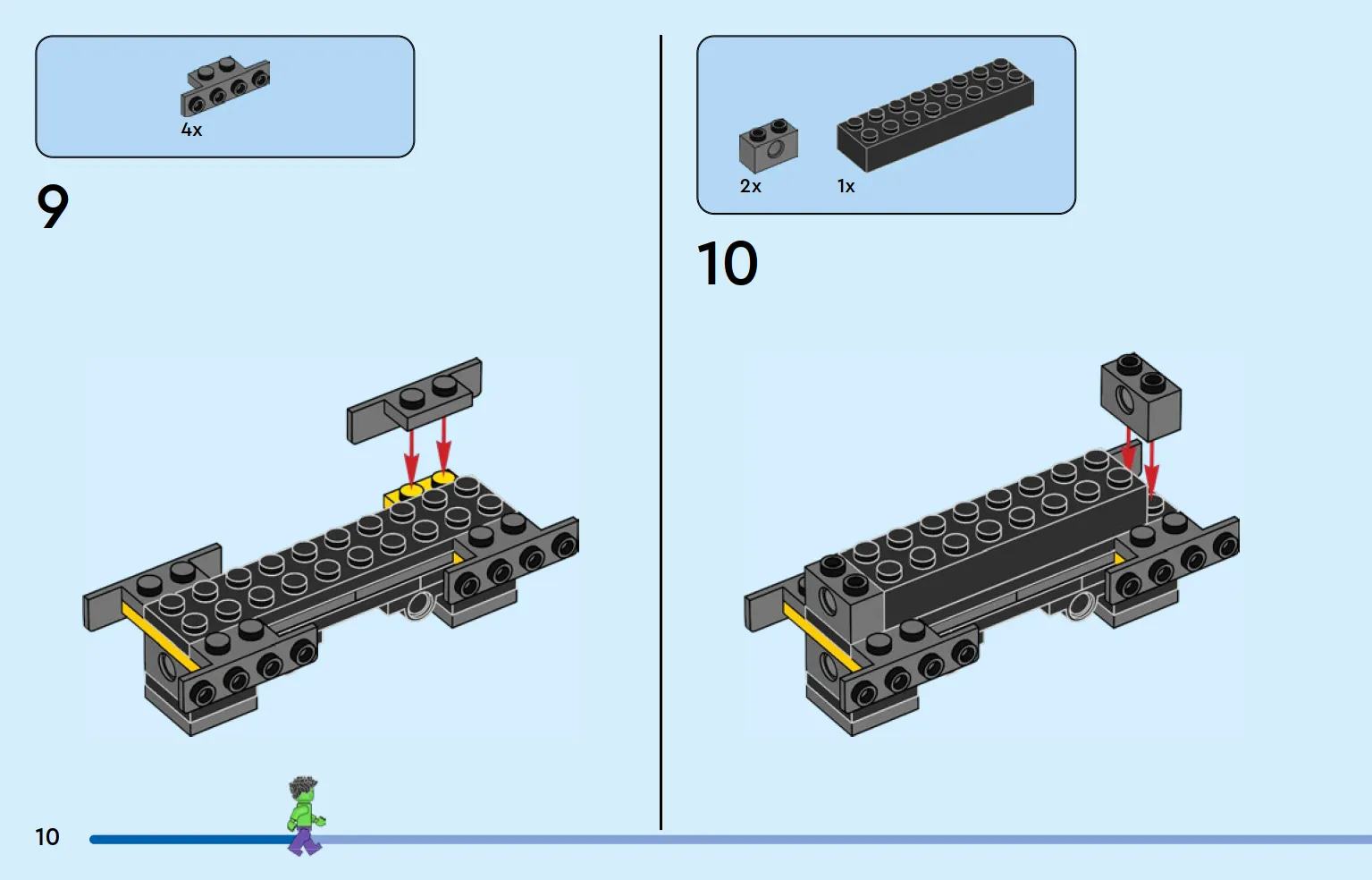 4x

9

2x 1x

10

10