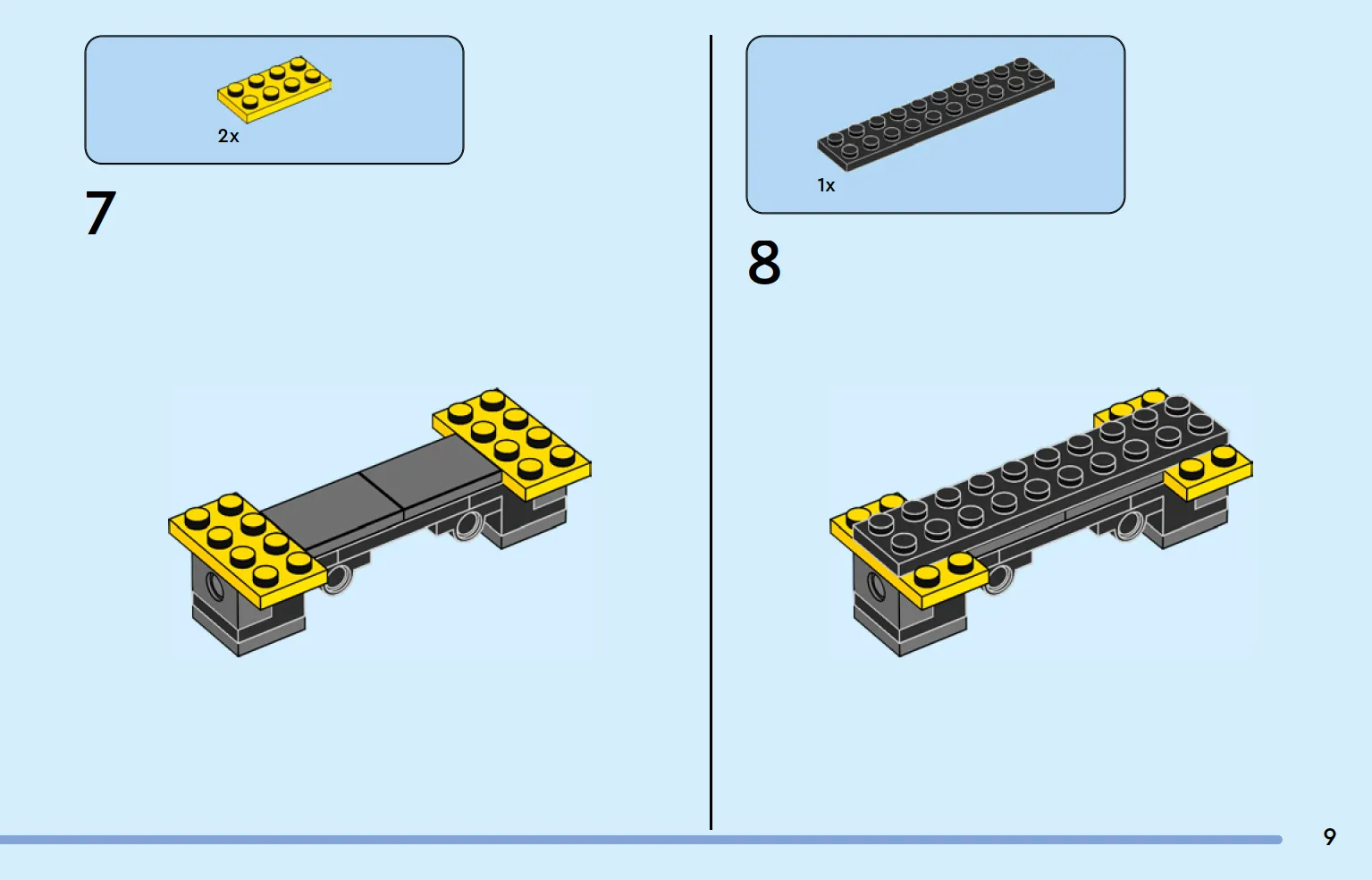 2x

7

1x

8

9