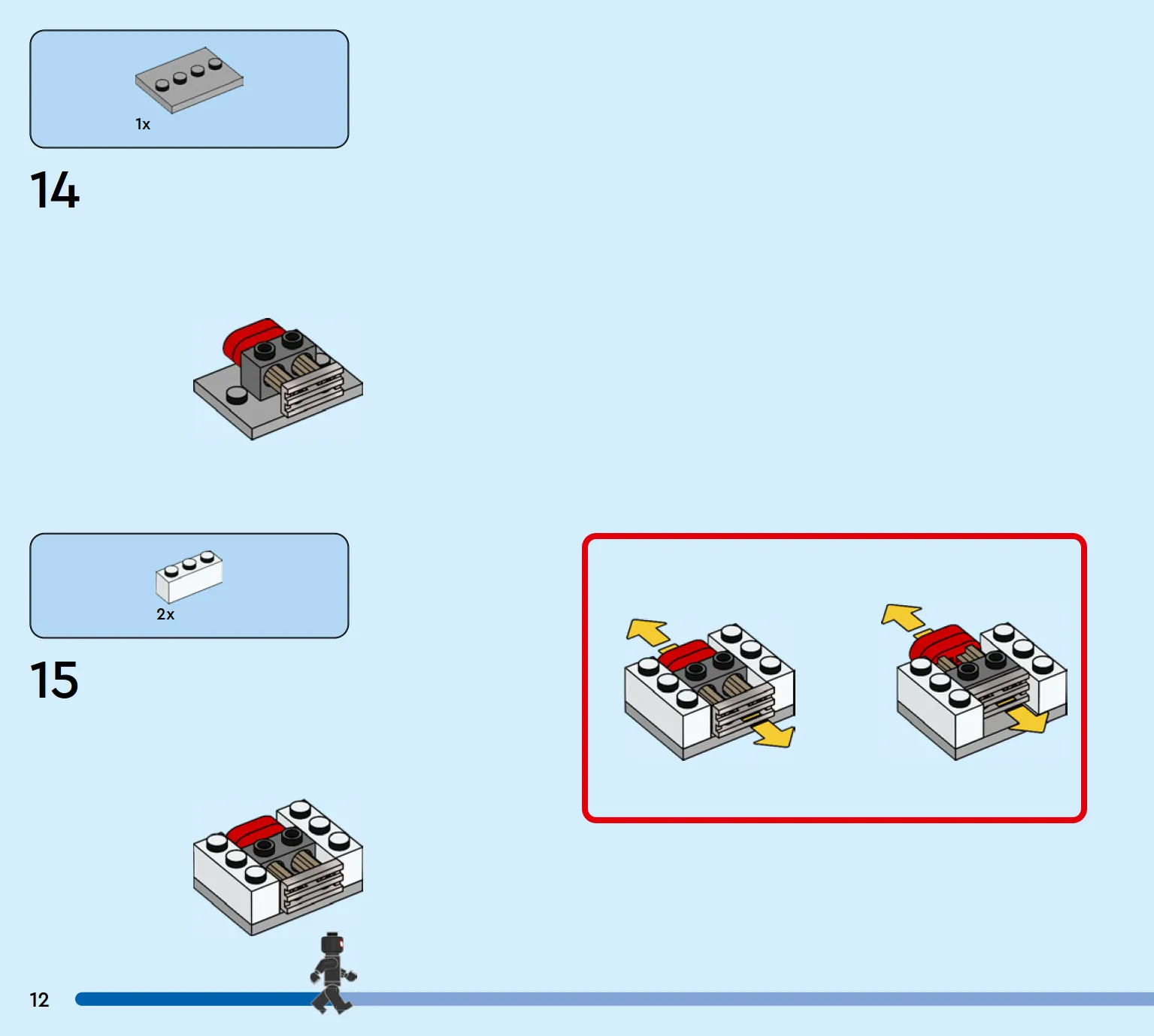 1x

14

2x

15

12