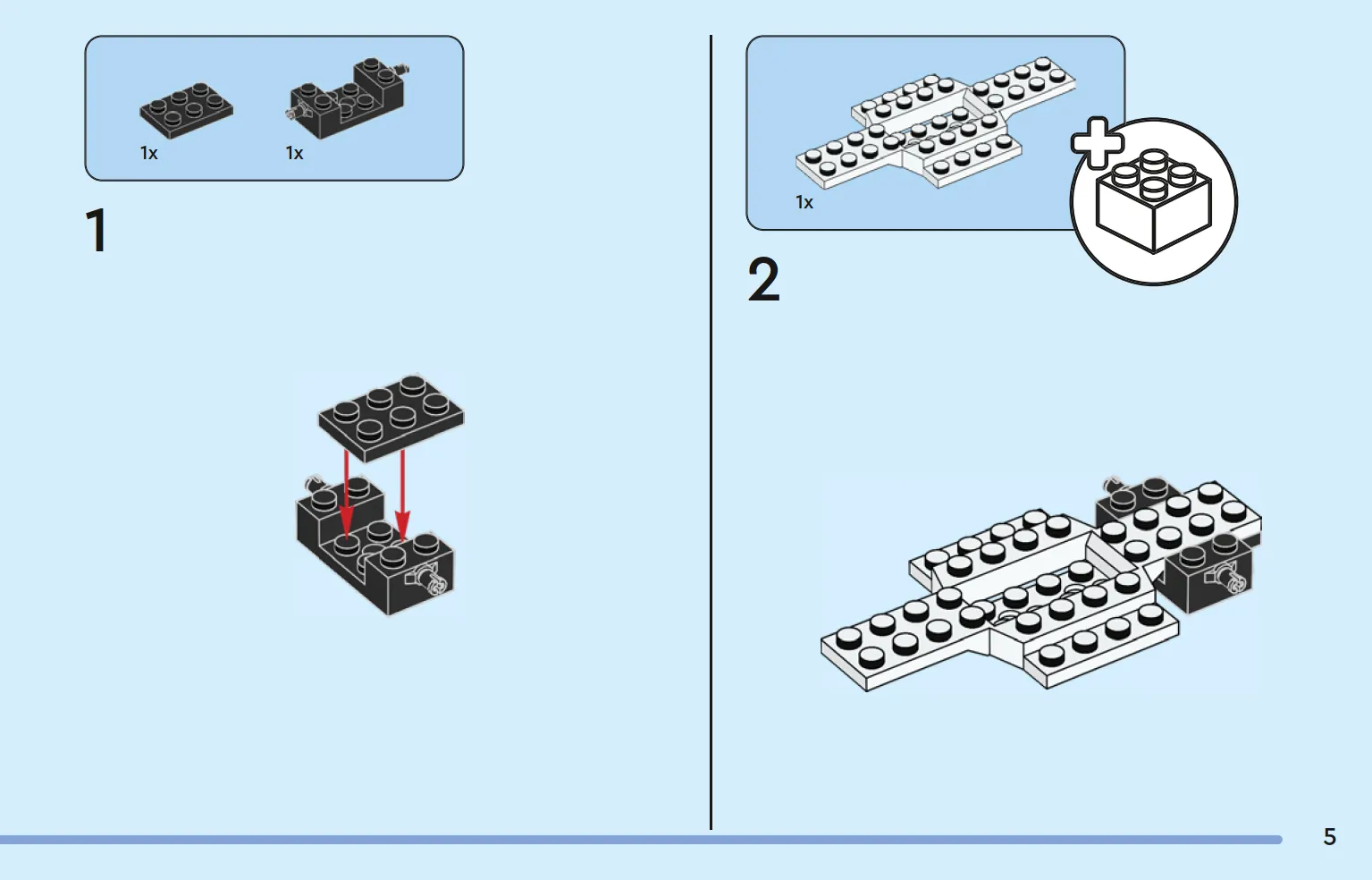 1x
1x

1

1x

2

5