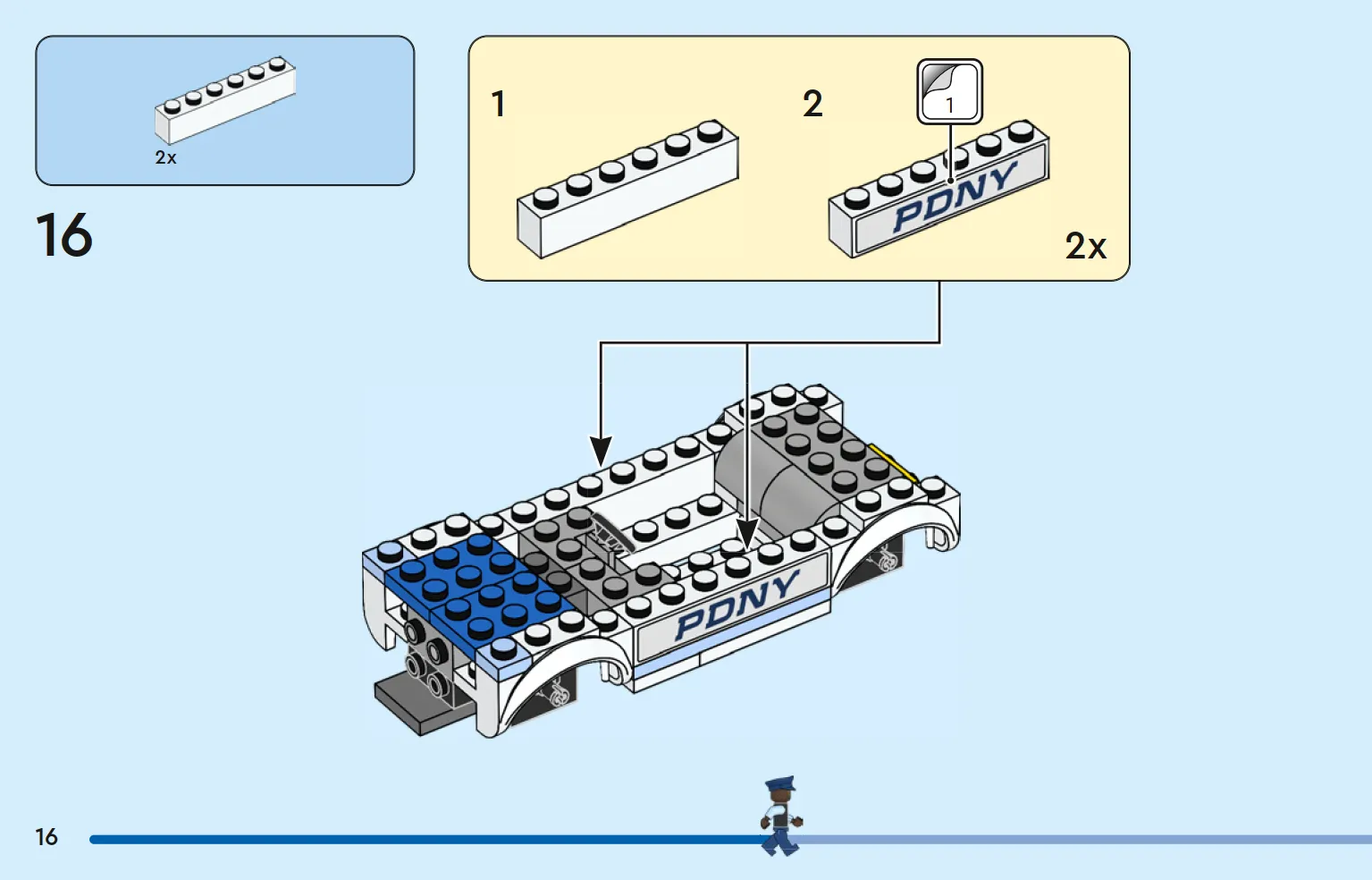 2x

16

1

2

1

PDNY

2x

PDNY

16