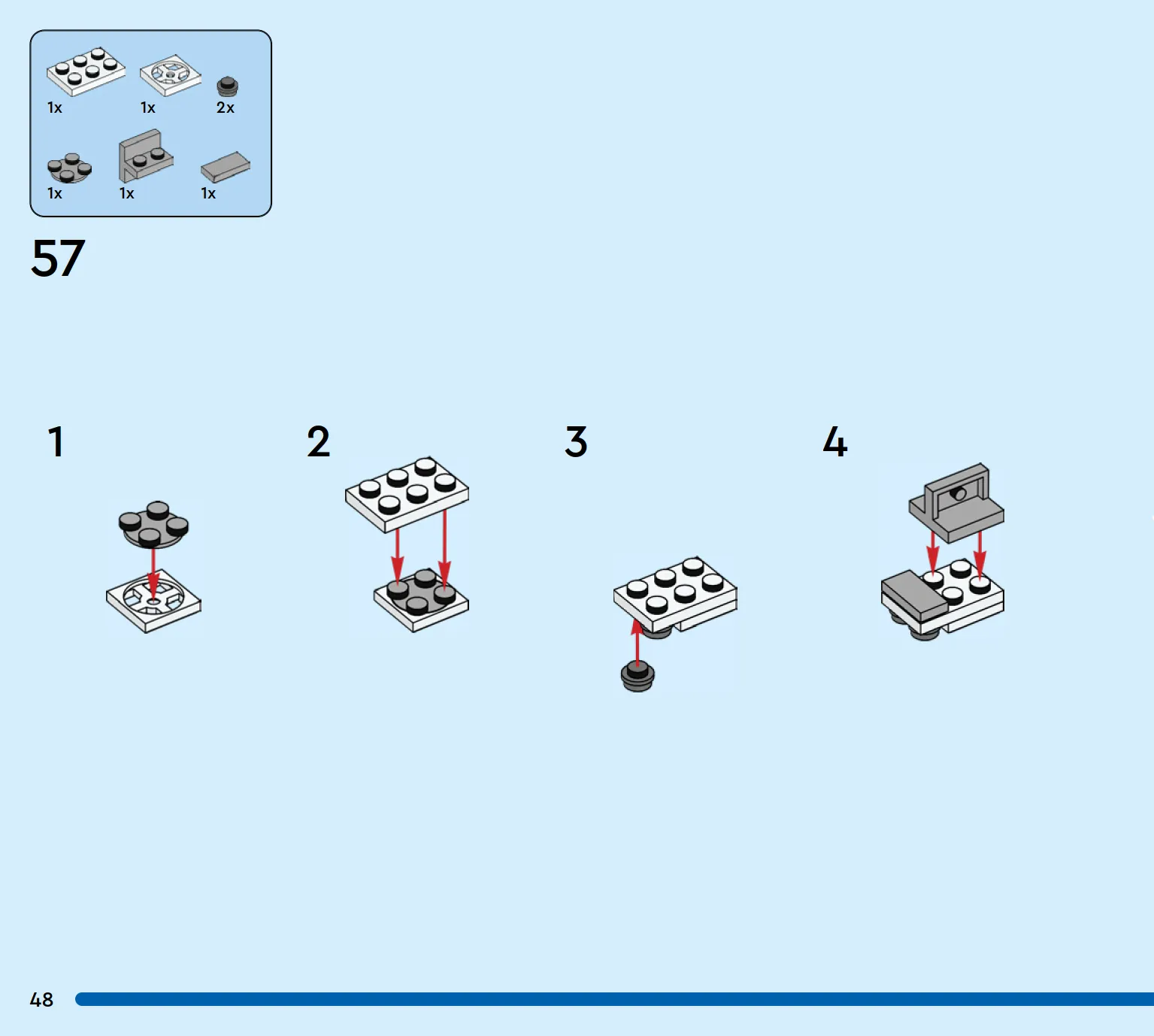 1x 1x 2x

1x 1x 1x

57

1

2

3

4

48