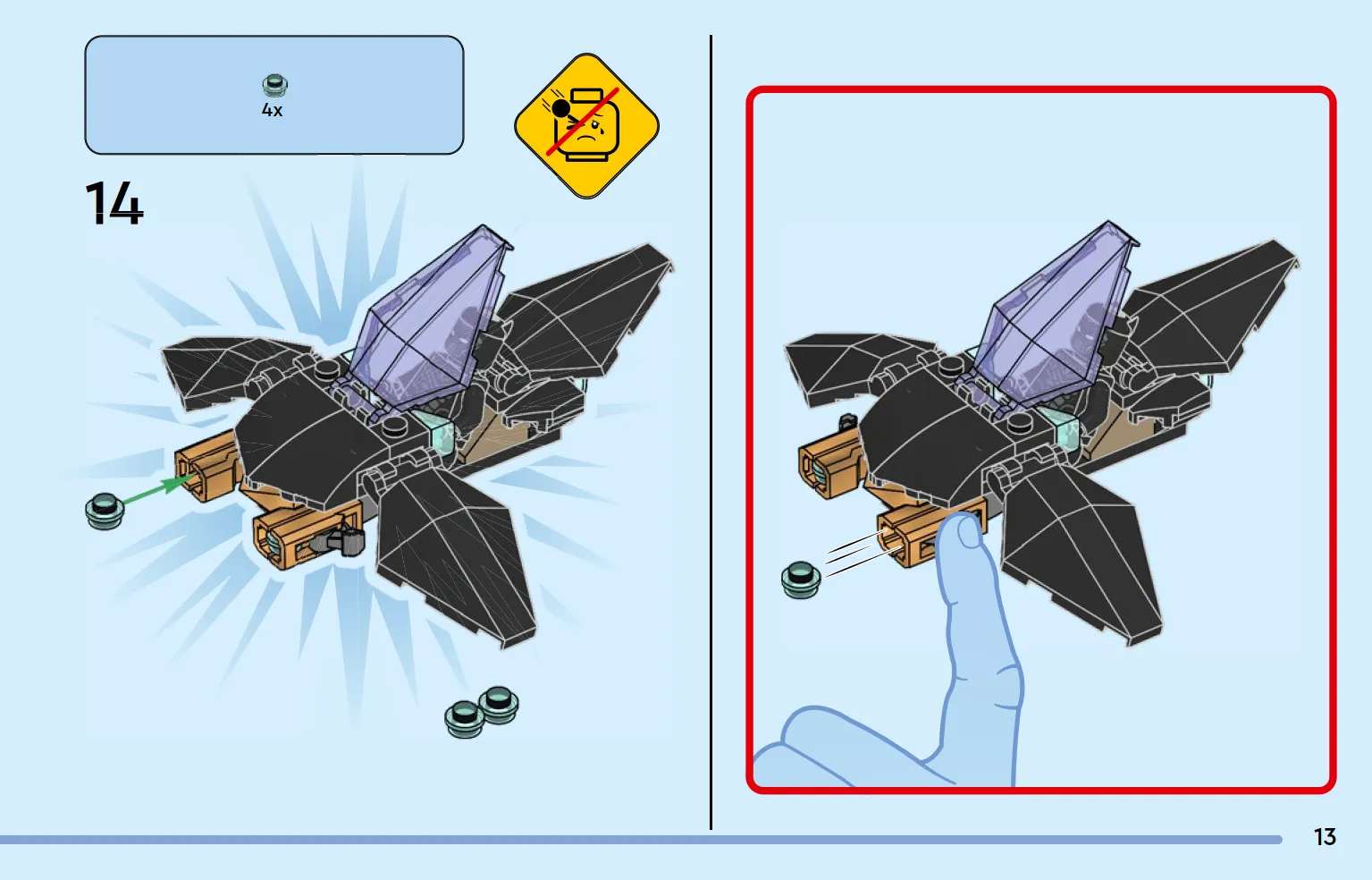 4x

14

13