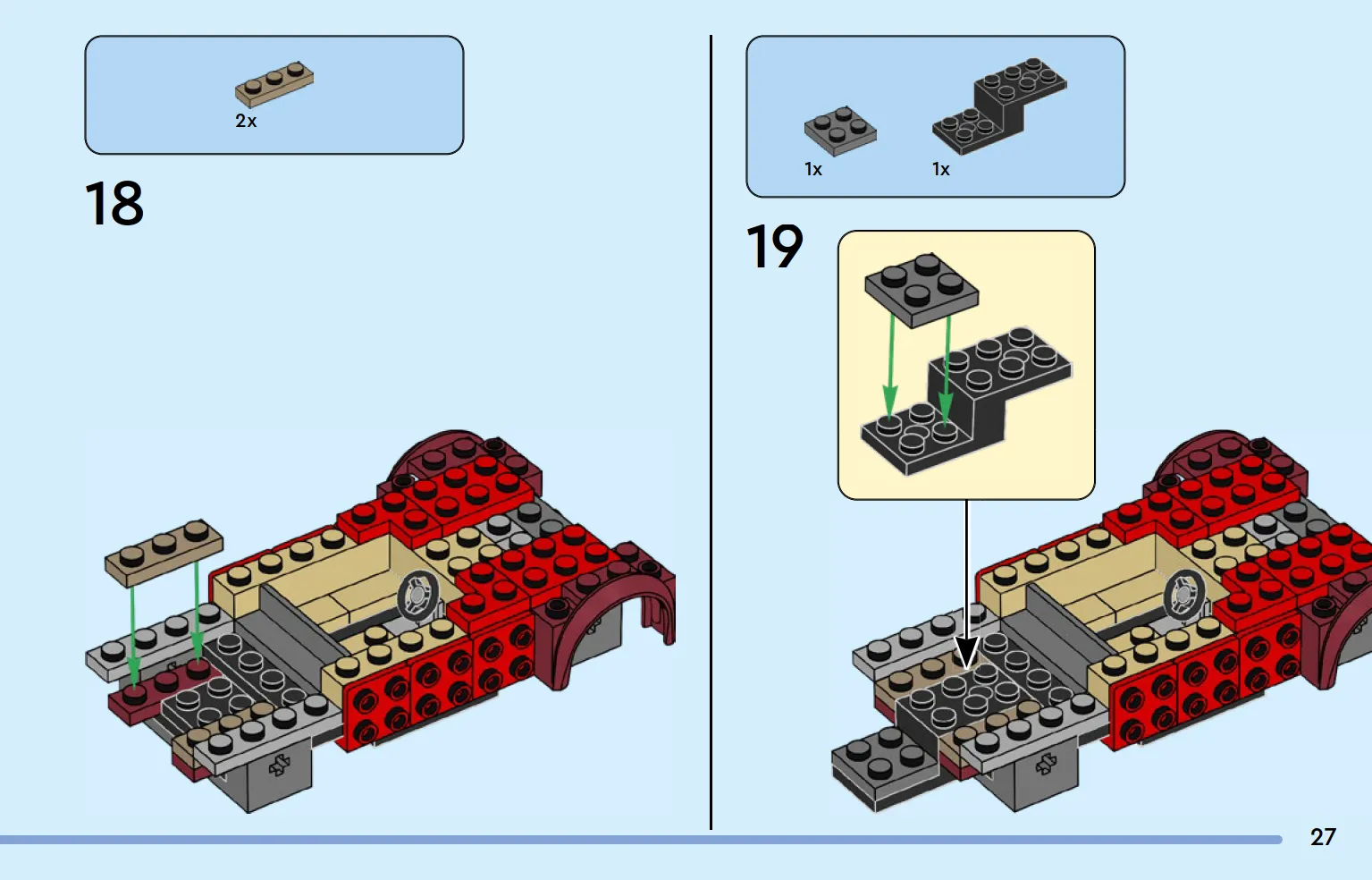 2x

18

1x

1x

19

27